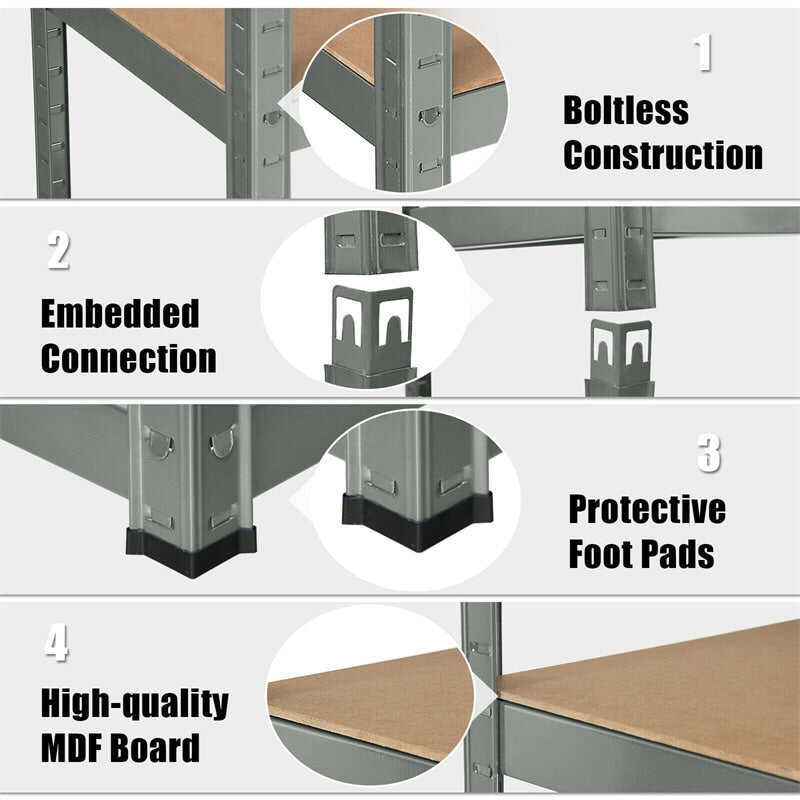 1
Boltless Construction

2
Embedded Connection

3
Protective Foot Pads

4
High-quality MDF Board