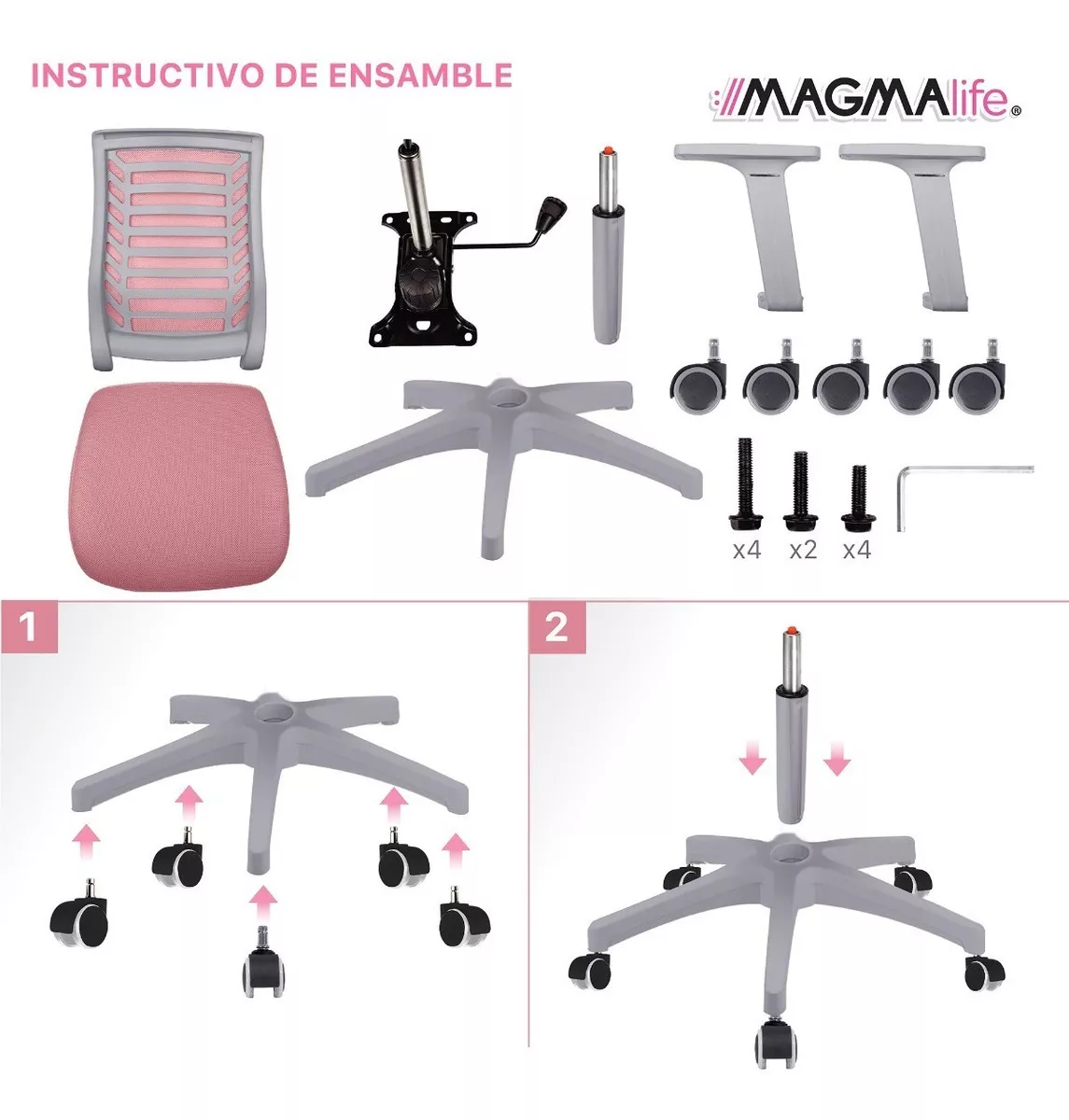 INSTRUCTIVO DE ENSAMBLE

MAGMAlife®

x4 x2 x4

1

2