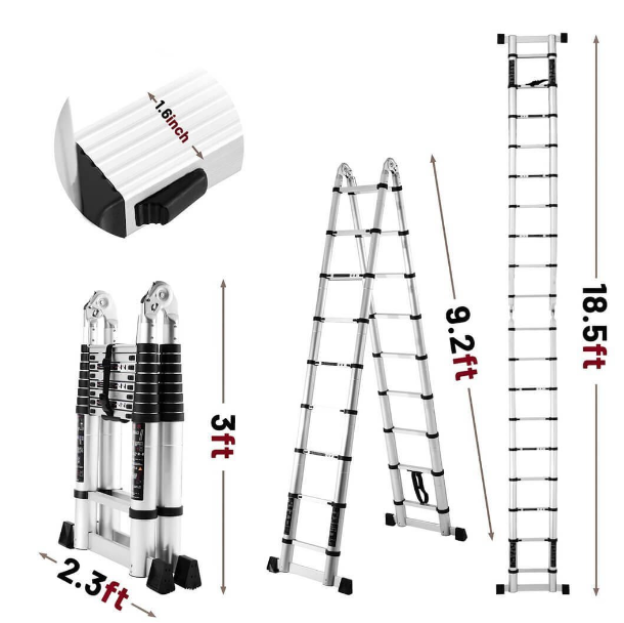 1.6inch

3ft

2.3ft

9.2ft

18.5ft