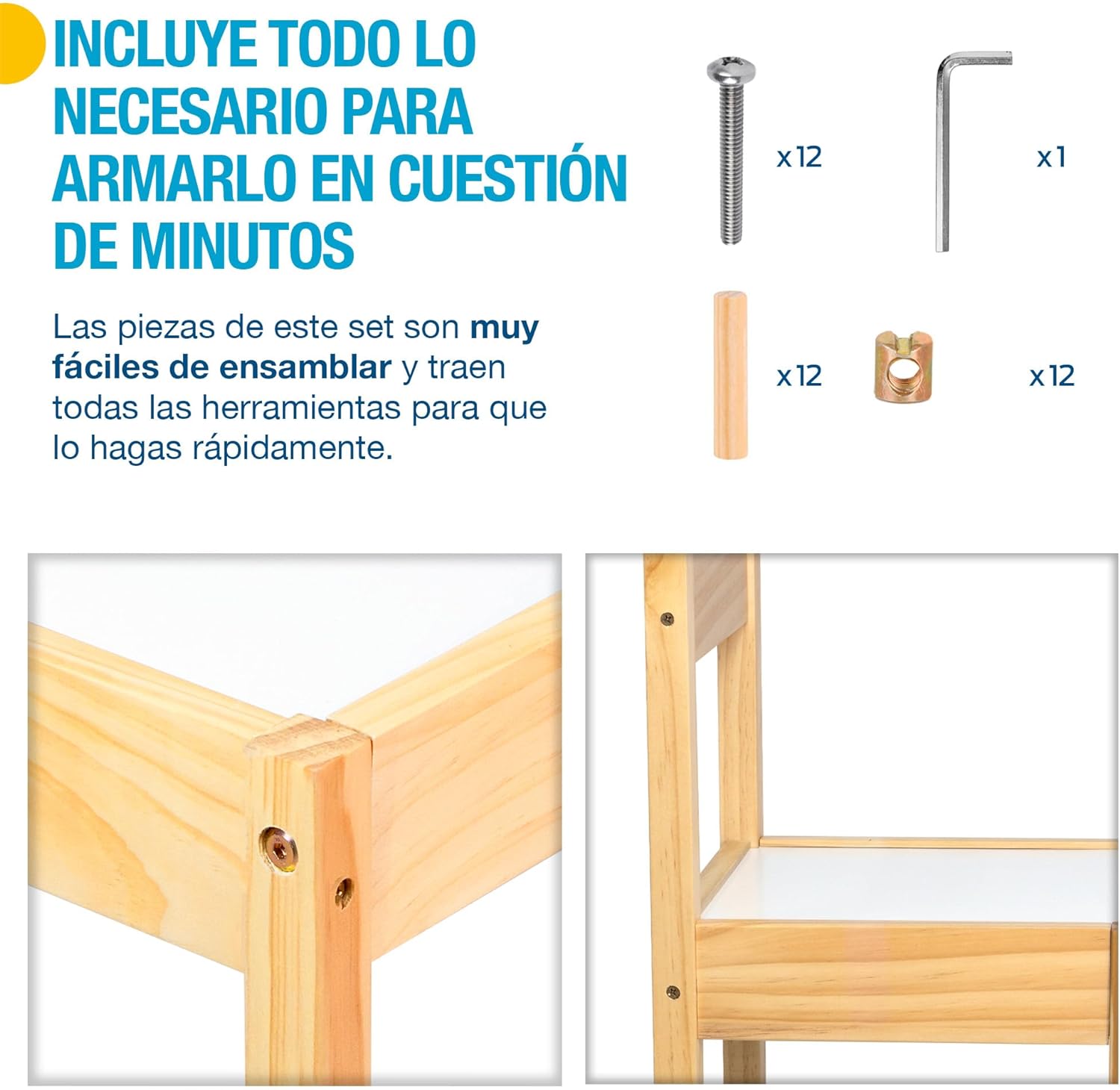 INCLUYE TODO LO NECESARIO PARA ARMARLO EN CUESTIÓN DE MINUTOS

Las piezas de este set son muy fáciles de ensamblar y traen todas las herramientas para que lo hagas rápidamente.

x12

x1

x12

x12