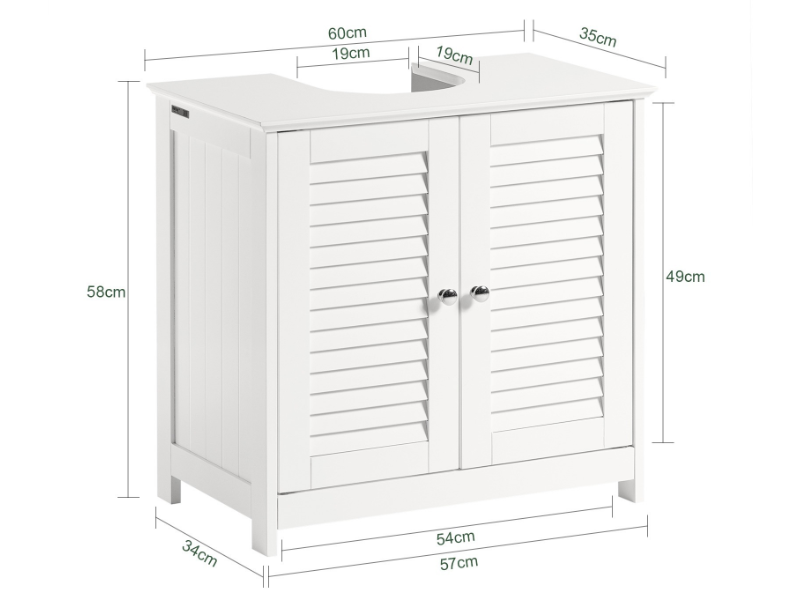 60cm
35cm
19cm
19cm
58cm
49cm
34cm
54cm
57cm