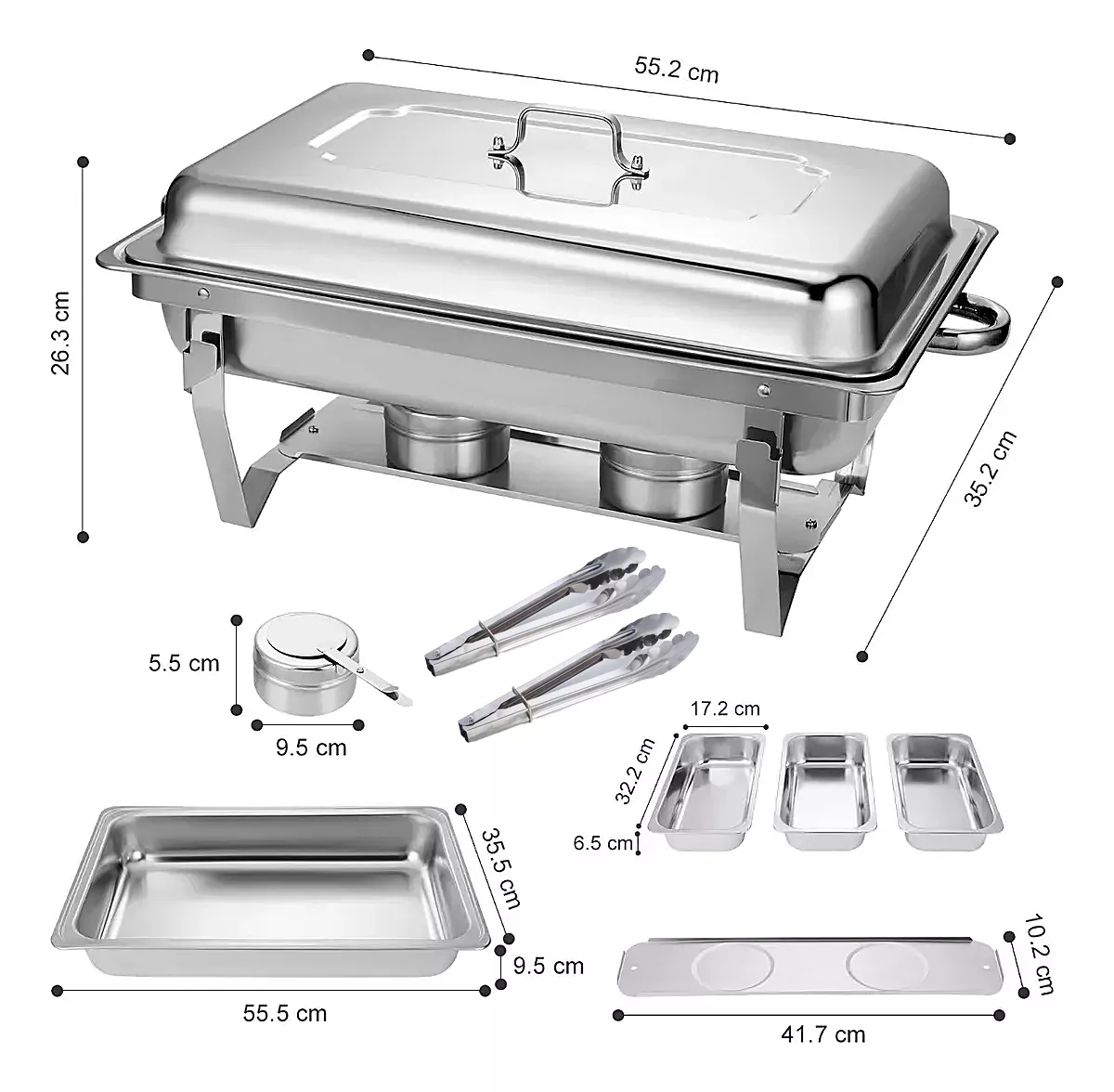 55.2 cm

26.3 cm

35.2 cm

5.5 cm

9.5 cm

17.2 cm

32.2 cm

6.5 cm

35.5 cm

9.5 cm

55.5 cm

10.2 cm

41.7 cm