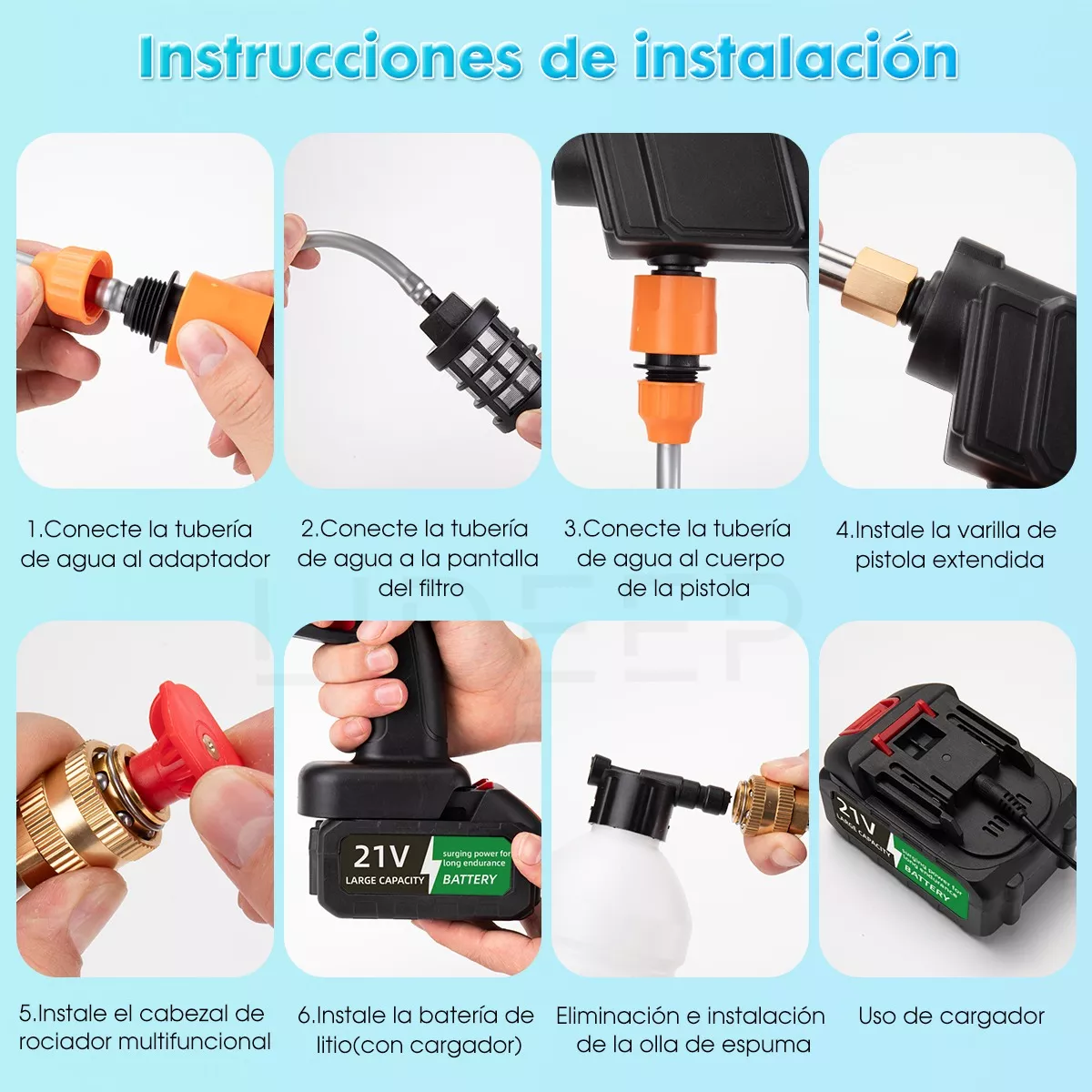 Instrucciones de instalación

1.Conecte la tubería de agua al adaptador

2.Conecte la tubería de agua a la pantalla del filtro

3.Conecte la tubería de agua al cuerpo de la pistola

4.Instale la varilla de pistola extendida

21V
LARGE CAPACITY
surging power for long endurance
BATTERY

21V
LARGE CAPACITY
surging power for long endurance
BATTERY

5.Instale el cabezal de rociador multifuncional

6.Instale la batería de litio(con cargador)

Eliminación e instalación de la olla de espuma

Uso de cargador