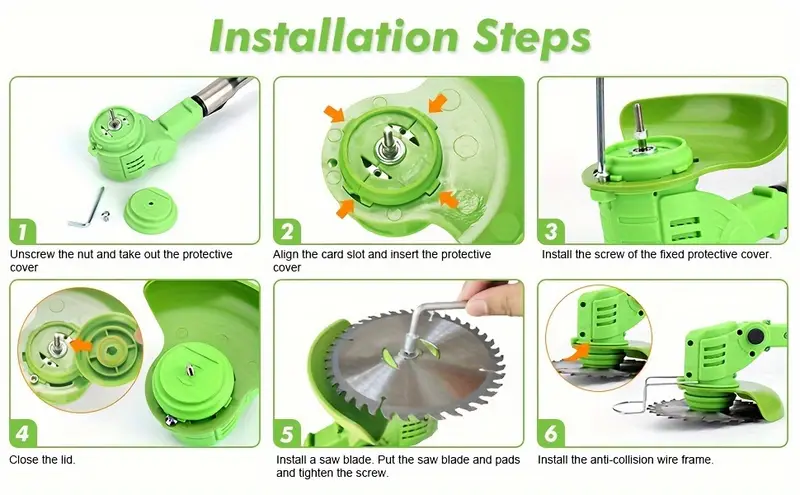 Installation Steps

1
Unscrew the nut and take out the protective cover

2
Align the card slot and insert the protective cover

3
Install the screw of the fixed protective cover.

4
Close the lid.

5
Install a saw blade. Put the saw blade and pads and tighten the screw.

6
Install the anti-collision wire frame.