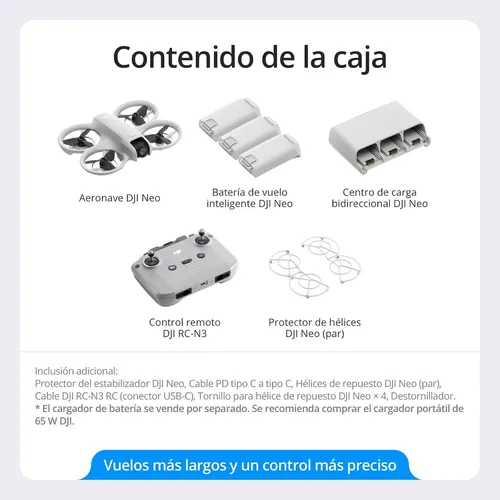 Contenido de la caja

Aeronave DJI Neo

Batería de vuelo inteligente DJI Neo

Centro de carga bidireccional DJI Neo

Control remoto DJI RC-N3

Protector de hélices DJI Neo (par)

Inclusión adicional:
Protector del estabilizador DJI Neo, Cable PD tipo C a tipo C, Hélices de repuesto DJI Neo (par), Cable DJI RC-N3 RC (conector USB-C), Tornillo para hélice de repuesto DJI Neo × 4, Destornillador.
* El cargador de batería se vende por separado. Se recomienda comprar el cargador portátil de 65 W DJI.

Vuelos más largos y un control más preciso