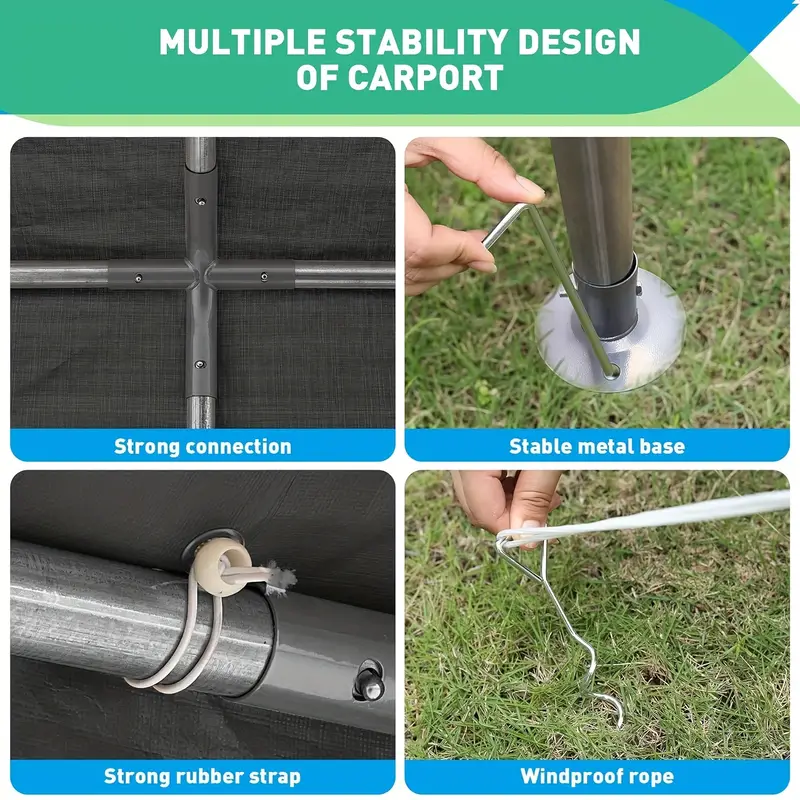 MULTIPLE STABILITY DESIGN OF CARPORT

Strong connection

Stable metal base

Strong rubber strap

Windproof rope