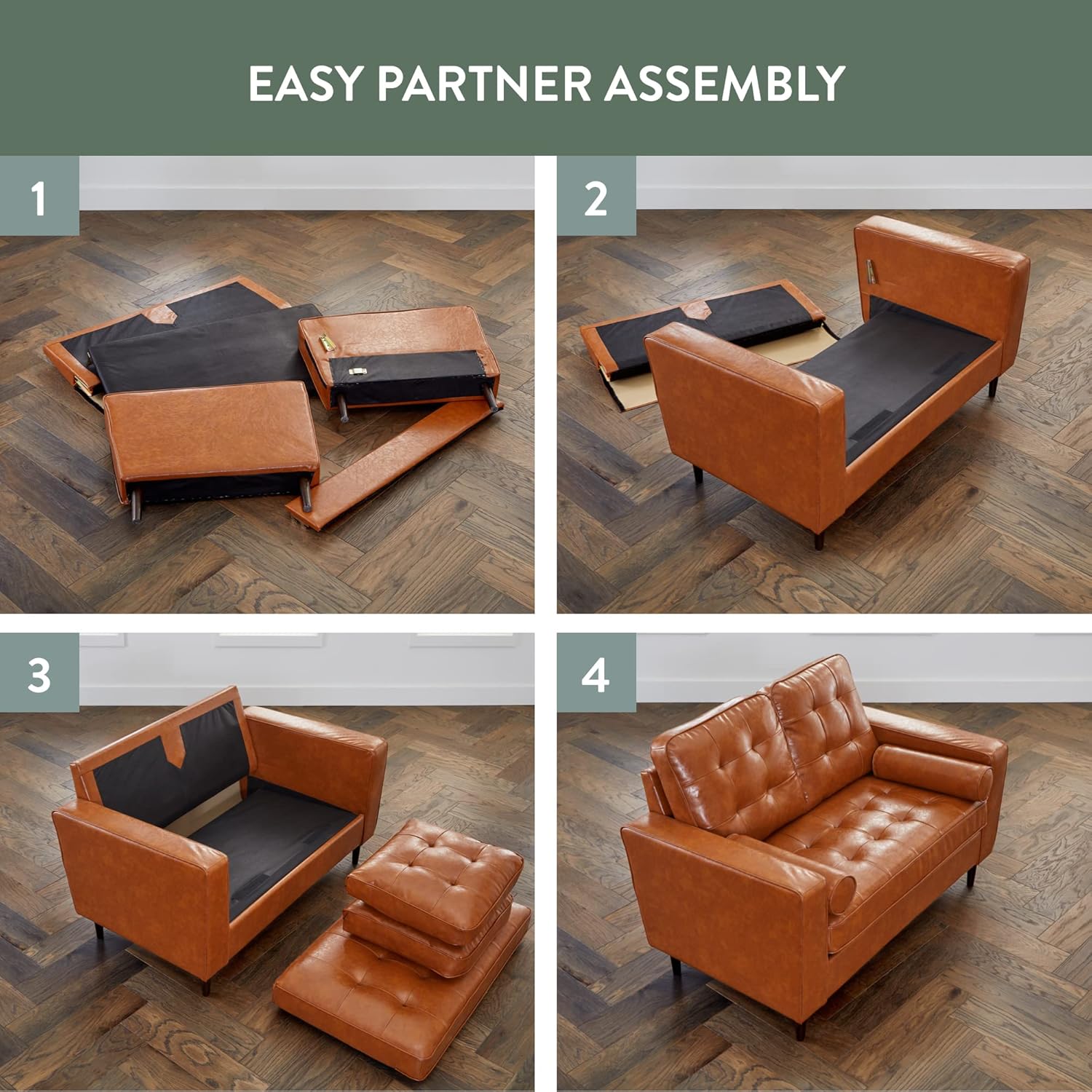 EASY PARTNER ASSEMBLY

1

2

3

4