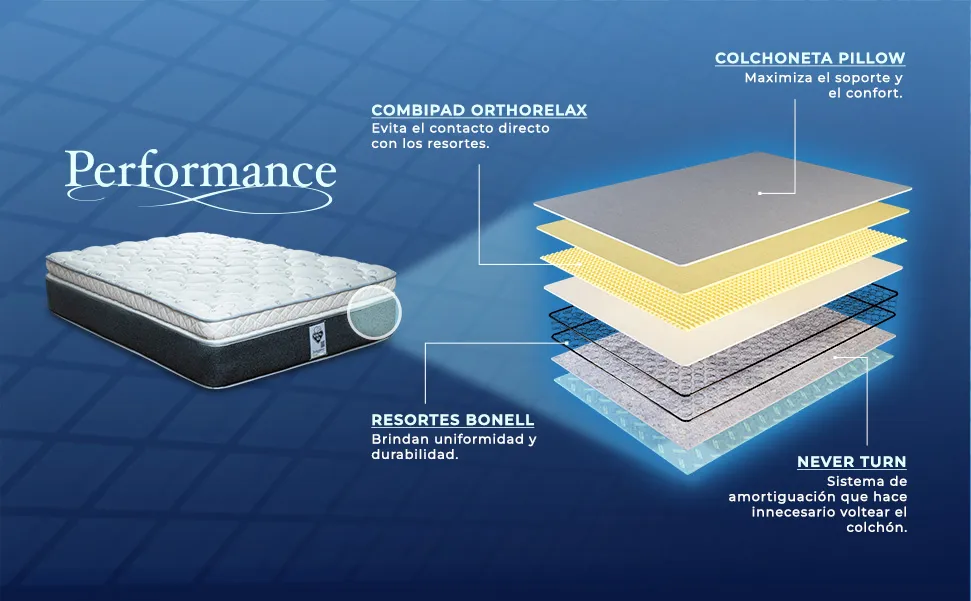 Performance

COMBIPAD ORTHORELAX
Evita el contacto directo con los resortes.

COLCHONETA PILLOW
Maximiza el soporte y el confort.

RESORTES BONELL
Brindan uniformidad y durabilidad.

NEVER TURN
Sistema de amortiguación que hace innecesario voltear el colchón.