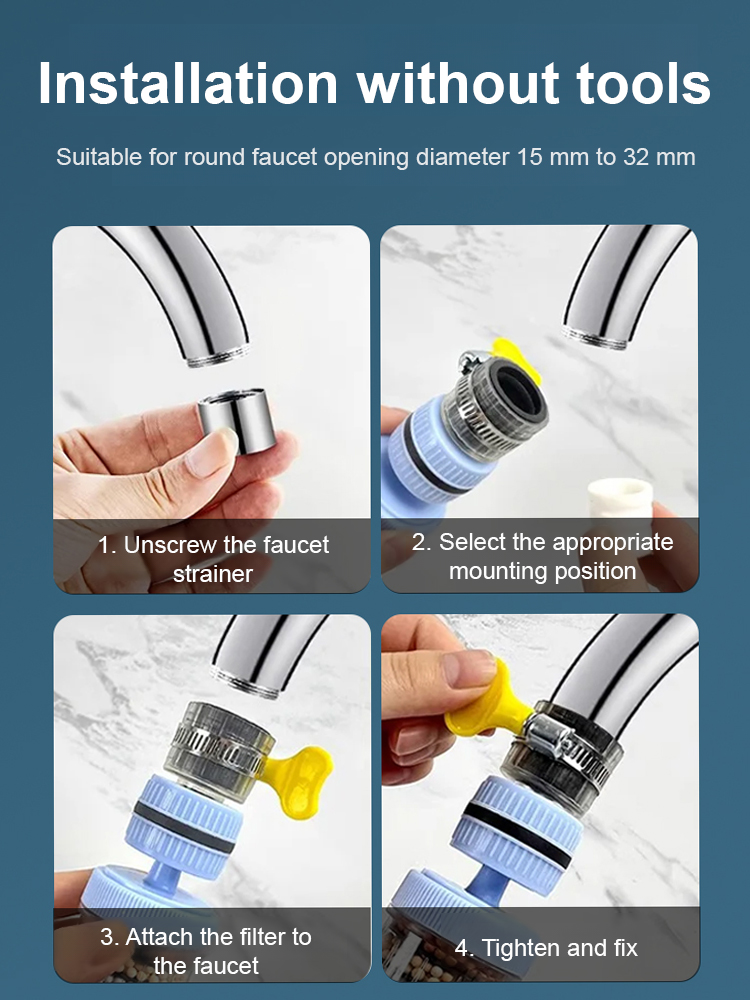 Installation without tools

Suitable for round faucet opening diameter 15 mm to 32 mm

1. Unscrew the faucet strainer

2. Select the appropriate mounting position

3. Attach the filter to the faucet

4. Tighten and fix