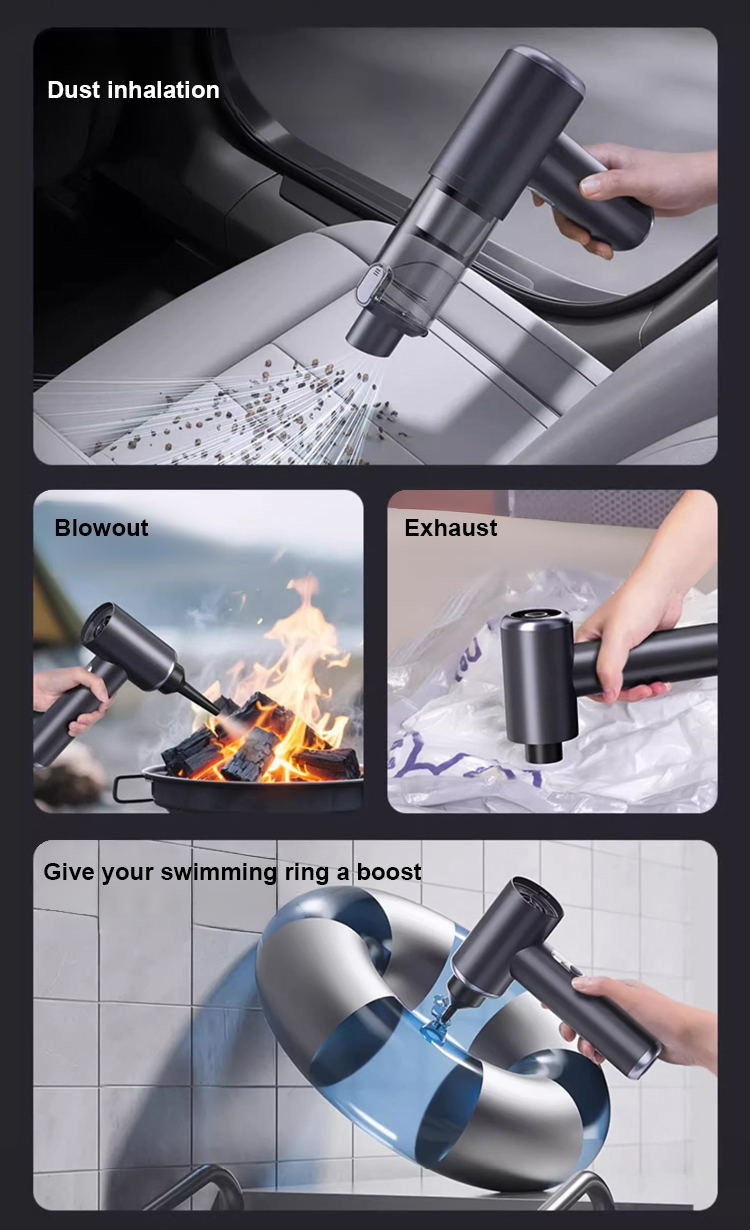 Dust inhalation

Blowout

Exhaust

Give your swimming ring a boost