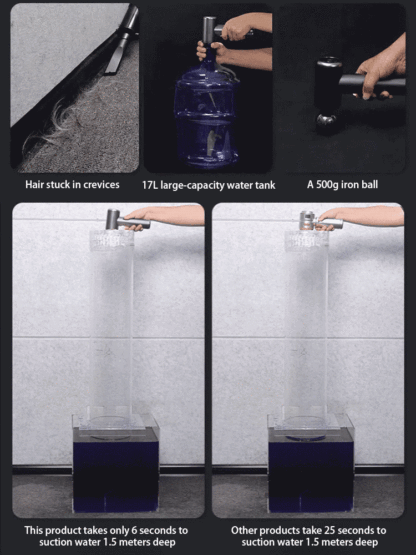 Hair stuck in crevices

17L large-capacity water tank

A 500g iron ball

This product takes only 6 seconds to suction water 1.5 meters deep

Other products take 25 seconds to suction water 1.5 meters deep