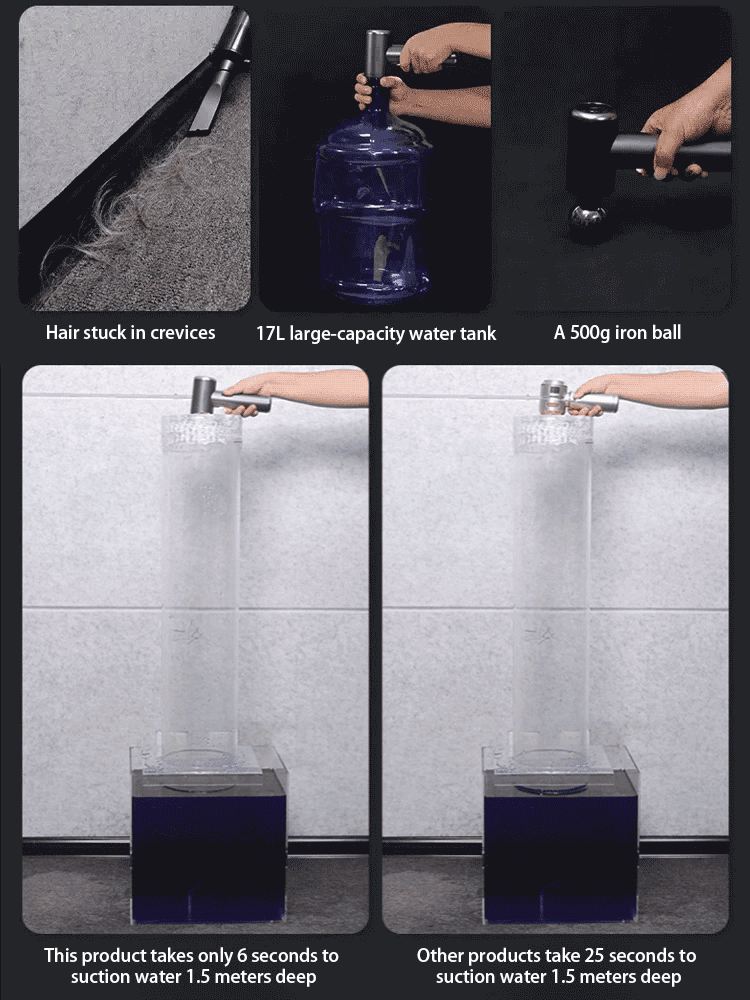 Hair stuck in crevices

17L large-capacity water tank

A 500g iron ball

This product takes only 6 seconds to suction water 1.5 meters deep

Other products take 25 seconds to suction water 1.5 meters deep