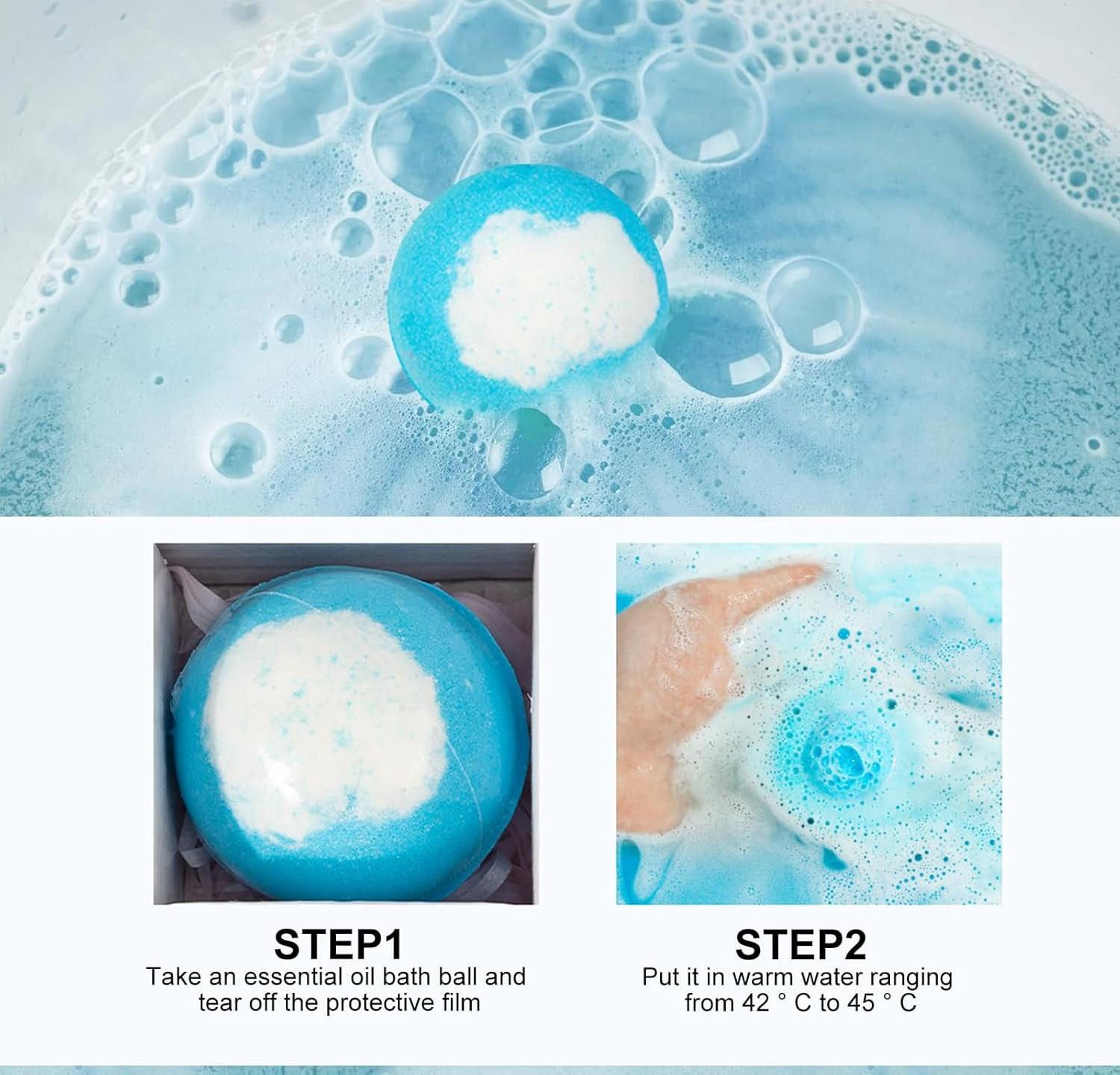 STEP1
Take an essential oil bath ball and tear off the protective film

STEP2
Put it in warm water ranging from 42 ° C to 45 ° C