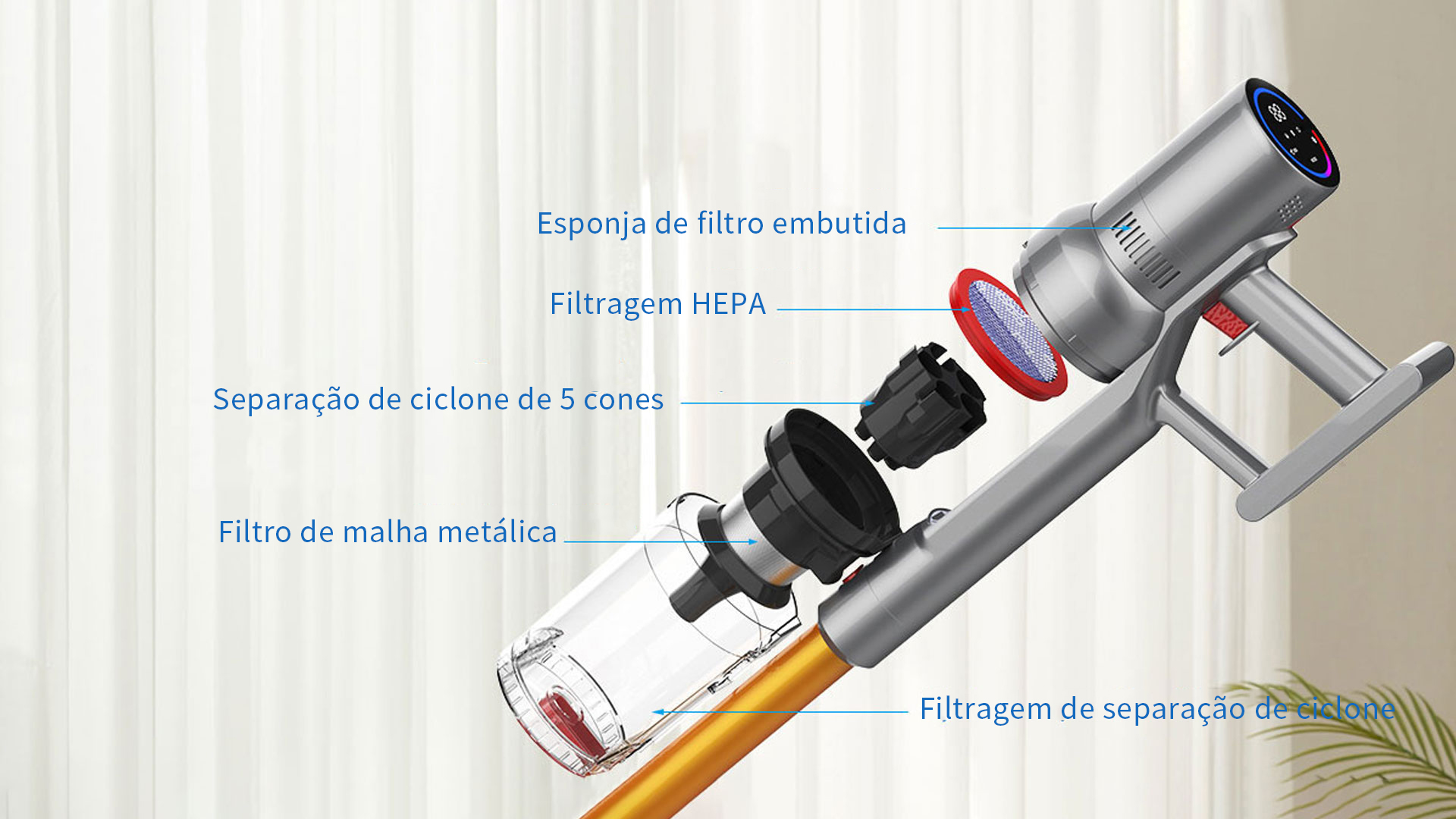 Esponja de filtro embutida

Filtragem HEPA

Separação de ciclone de 5 cones

Filtro de malha metálica

Filtragem de separação de ciclone