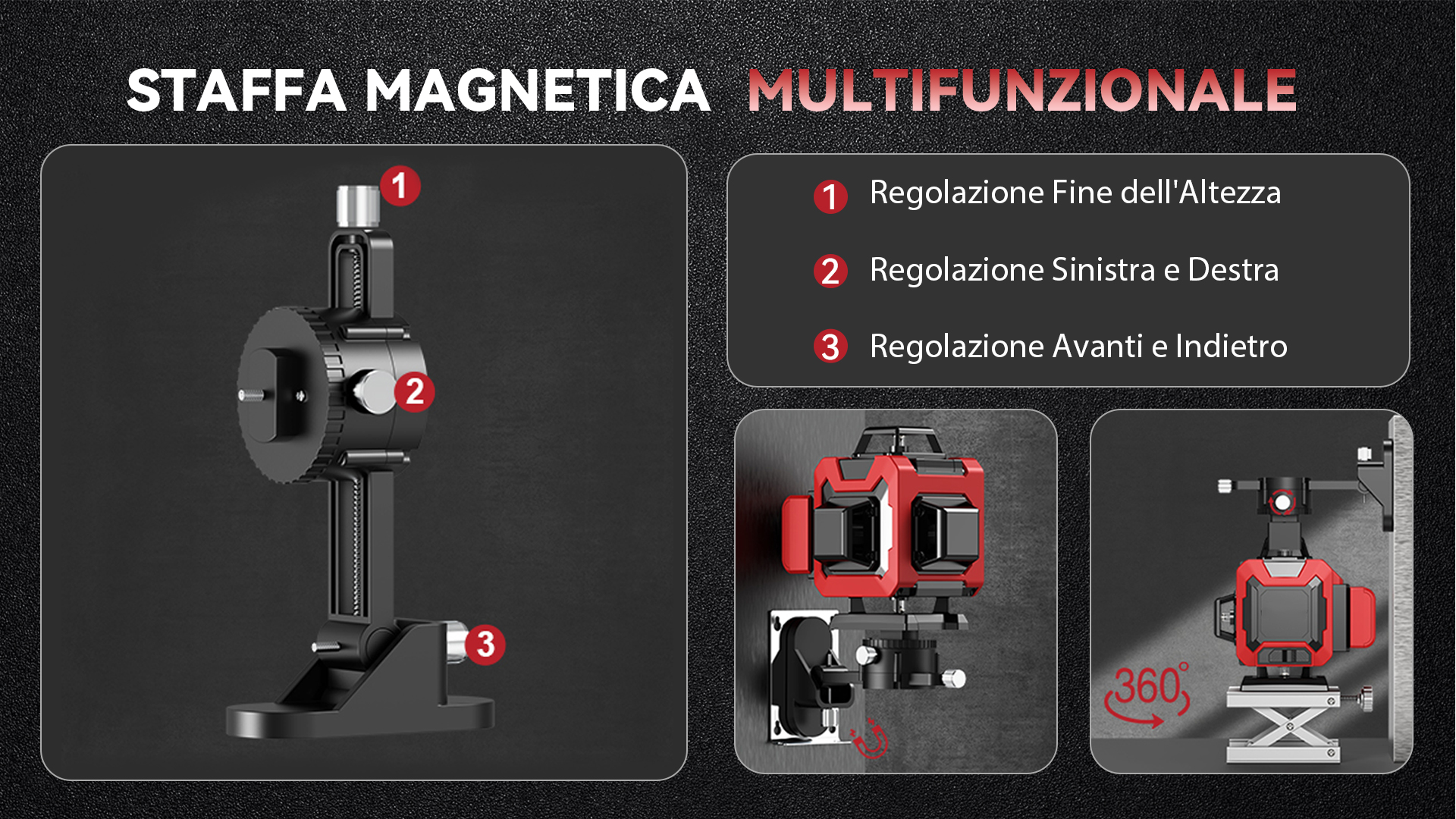 STAFFA MAGNETICA MULTIFUNZIONALE

1

2

3

1 Regolazione Fine dell'Altezza

2 Regolazione Sinistra e Destra

3 Regolazione Avanti e Indietro

360°