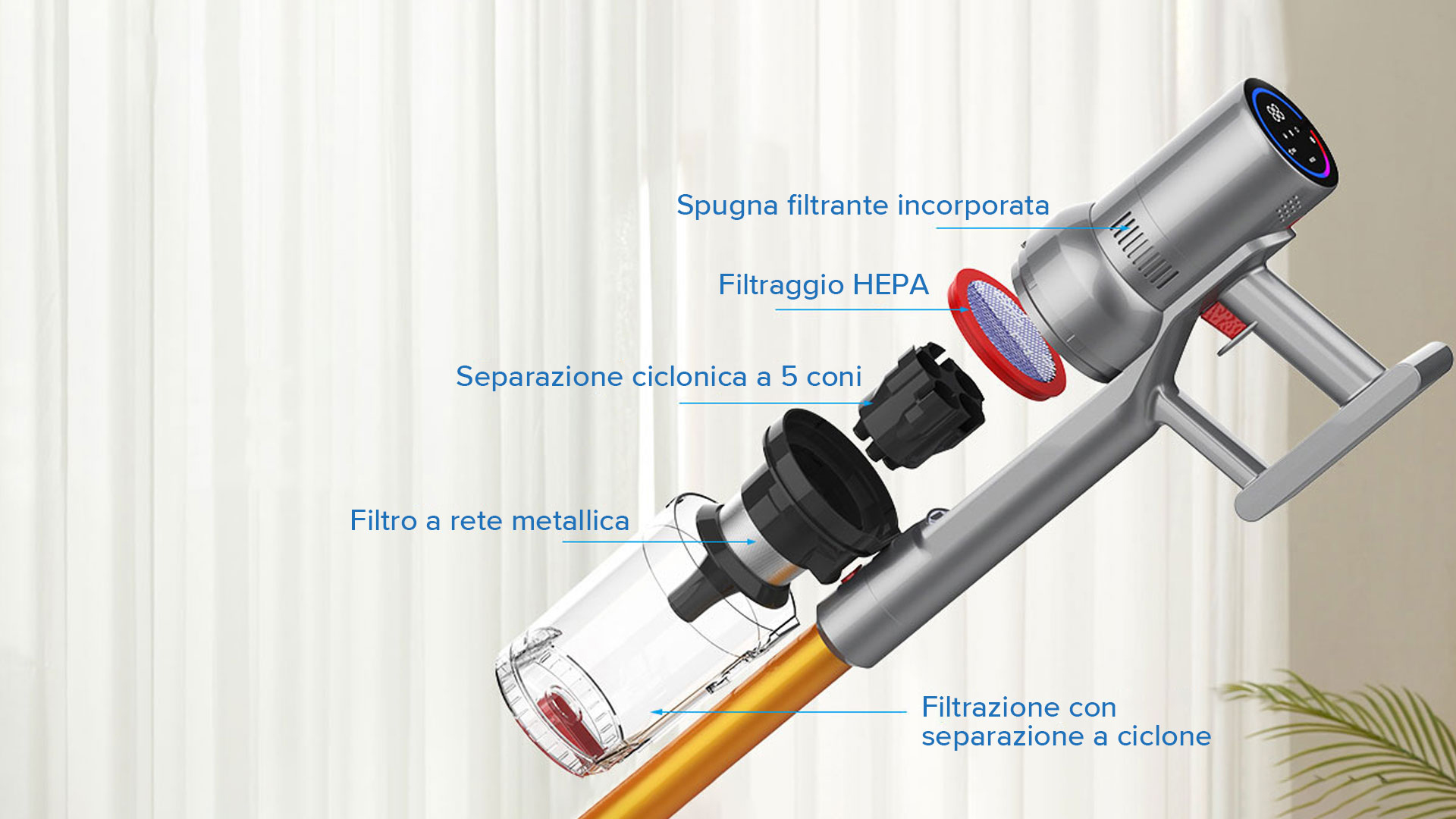 Spugna filtrante incorporata

Filtraggio HEPA

Separazione ciclonica a 5 coni

Filtro a rete metallica

Filtrazione con separazione a ciclone