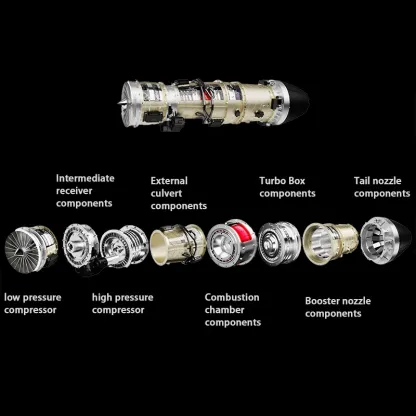 Intermediate receiver components

External culvert components

Turbo Box components

Tail nozzle components

low pressure compressor

high pressure compressor

Combustion chamber components

Booster nozzle components