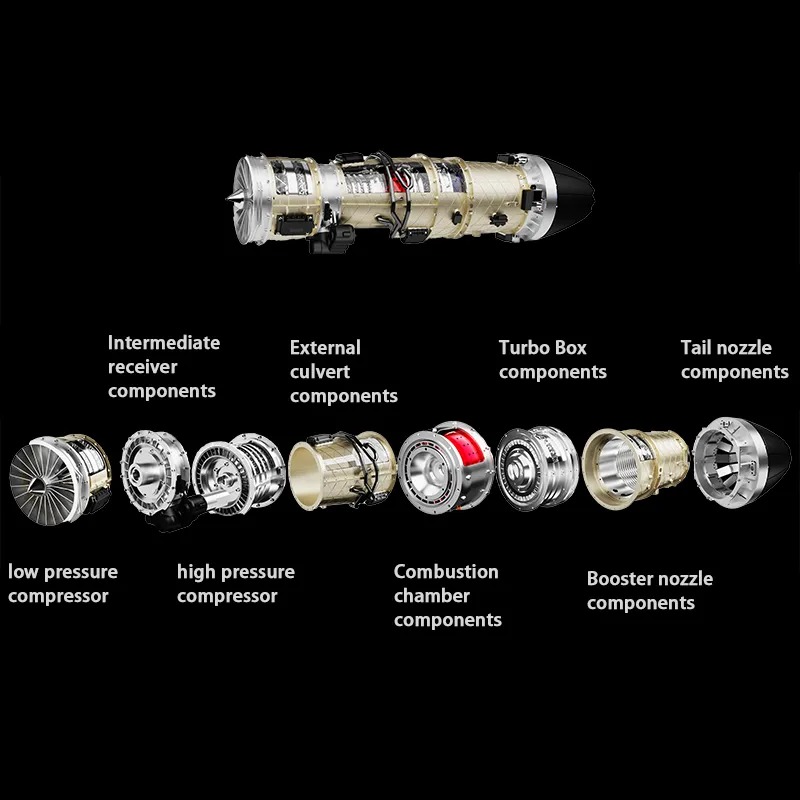 Intermediate receiver components

External culvert components

Turbo Box components

Tail nozzle components

low pressure compressor

high pressure compressor

Combustion chamber components

Booster nozzle components