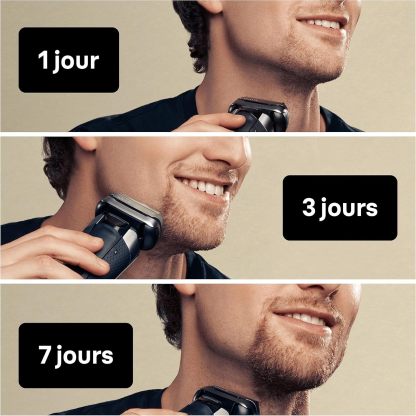 1 jour

3 jours

7 jours