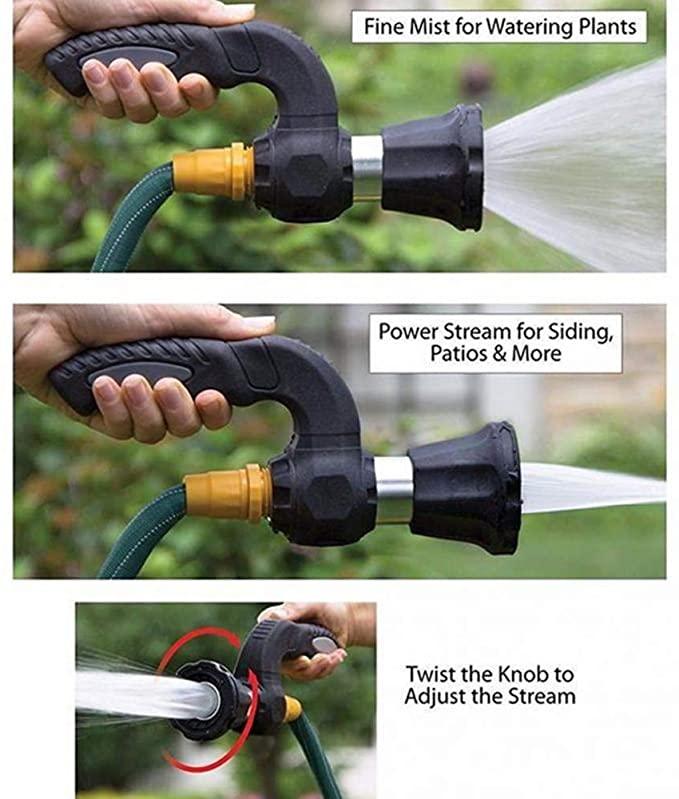 Fine Mist for Watering Plants

Power Stream for Siding, Patios & More

Twist the Knob to Adjust the Stream