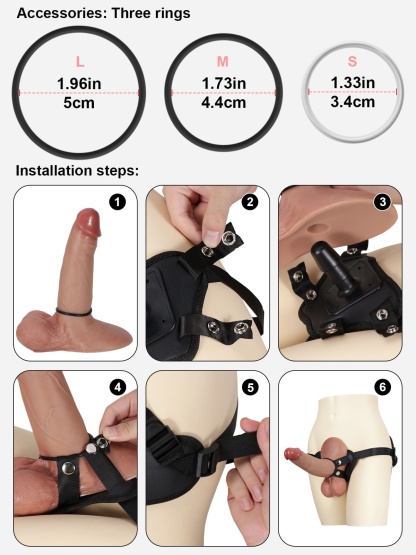 Accessories: Three rings

L
1.96in
5cm

M
1.73in
4.4cm

S
1.33in
3.4cm

Installation steps:

1

2

3

4

5

6