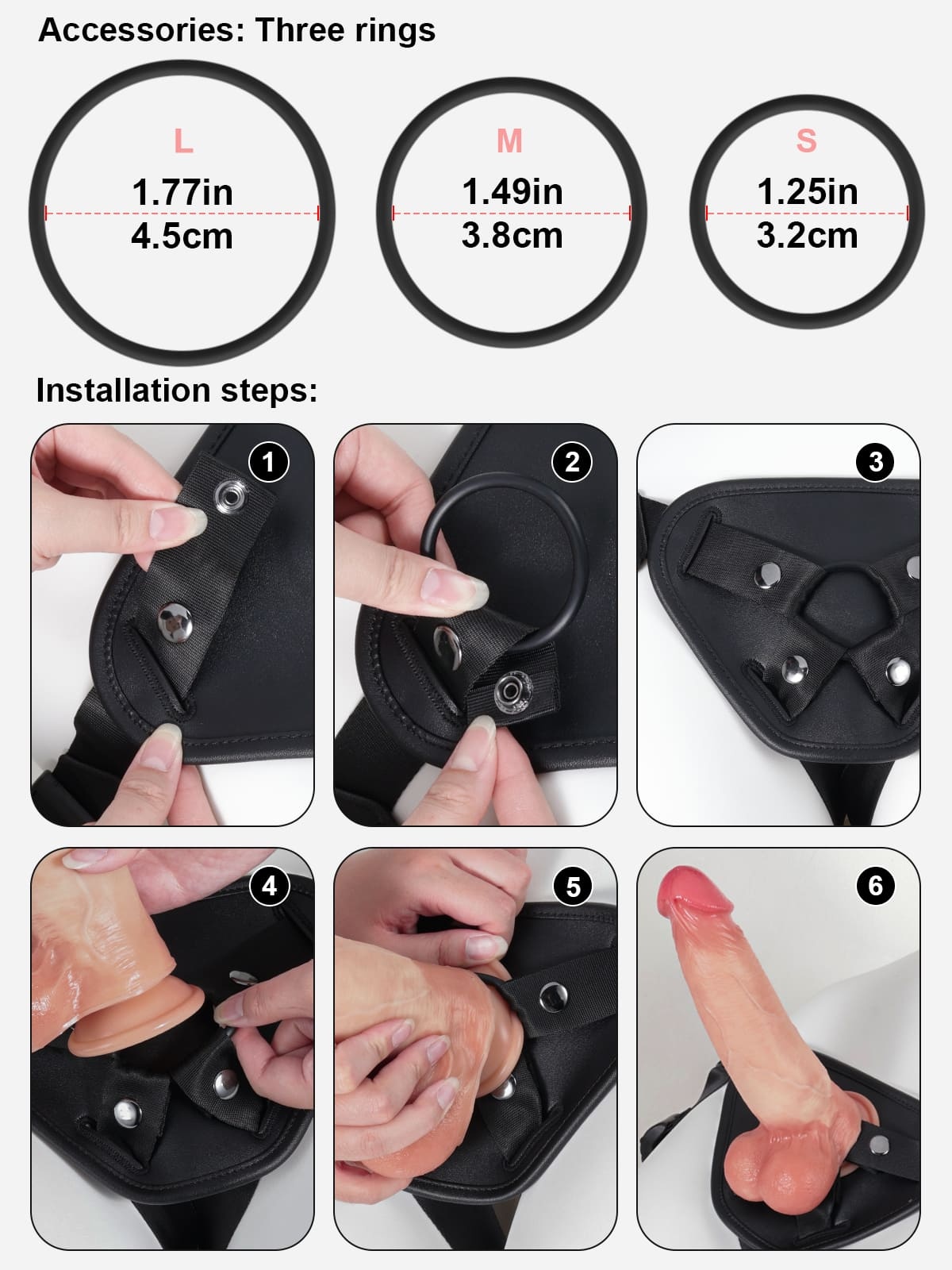 Accessories: Three rings

L
1.77in
4.5cm

M
1.49in
3.8cm

S
1.25in
3.2cm

Installation steps:

1

2

3

4

5

6