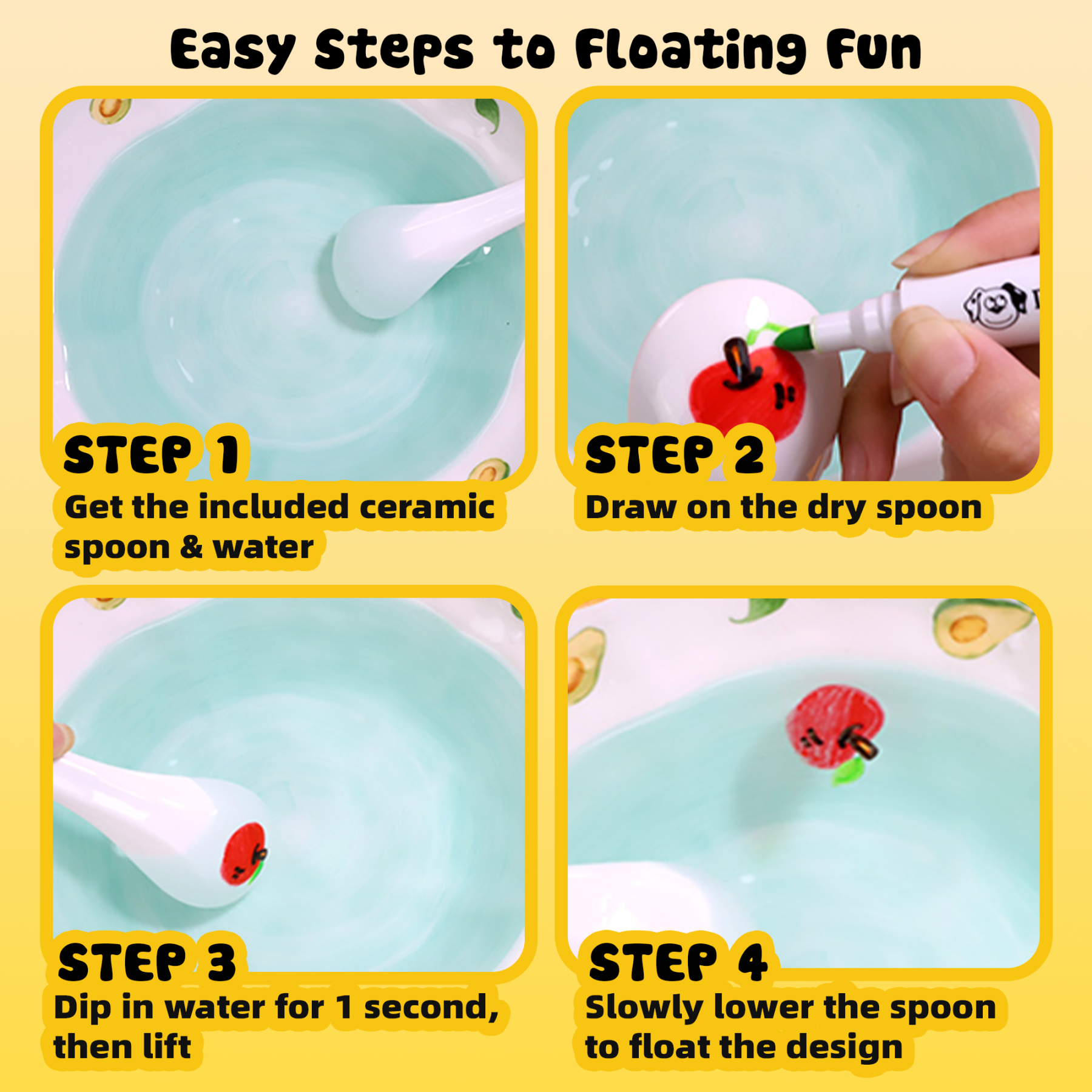 Easy Steps to Floating Fun

STEP 1
Get the included ceramic spoon & water

STEP 2
Draw on the dry spoon

STEP 3
Dip in water for 1 second, then lift

STEP 4
Slowly lower the spoon to float the design