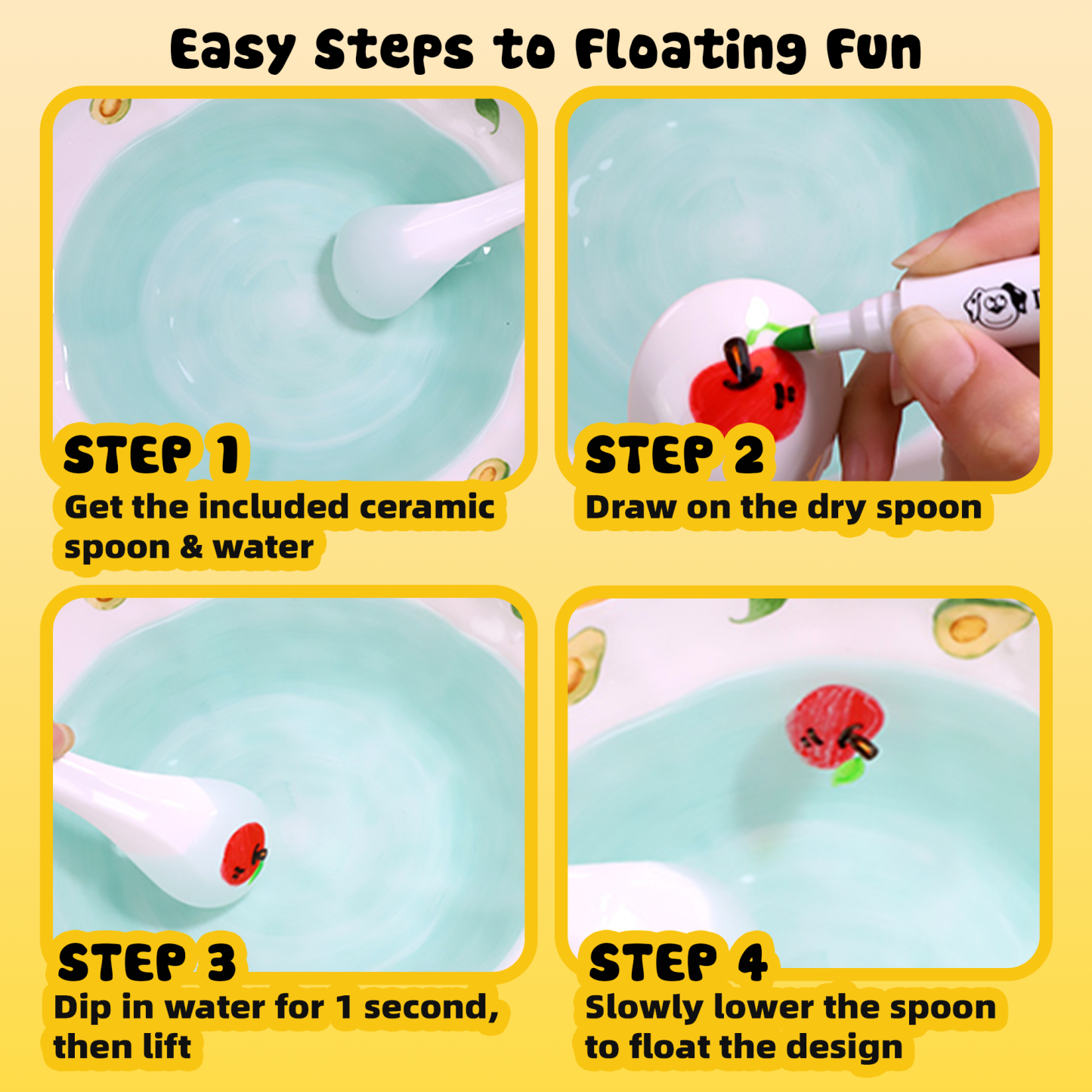 Easy Steps to Floating Fun

STEP 1
Get the included ceramic spoon & water

STEP 2
Draw on the dry spoon

STEP 3
Dip in water for 1 second, then lift

STEP 4
Slowly lower the spoon to float the design