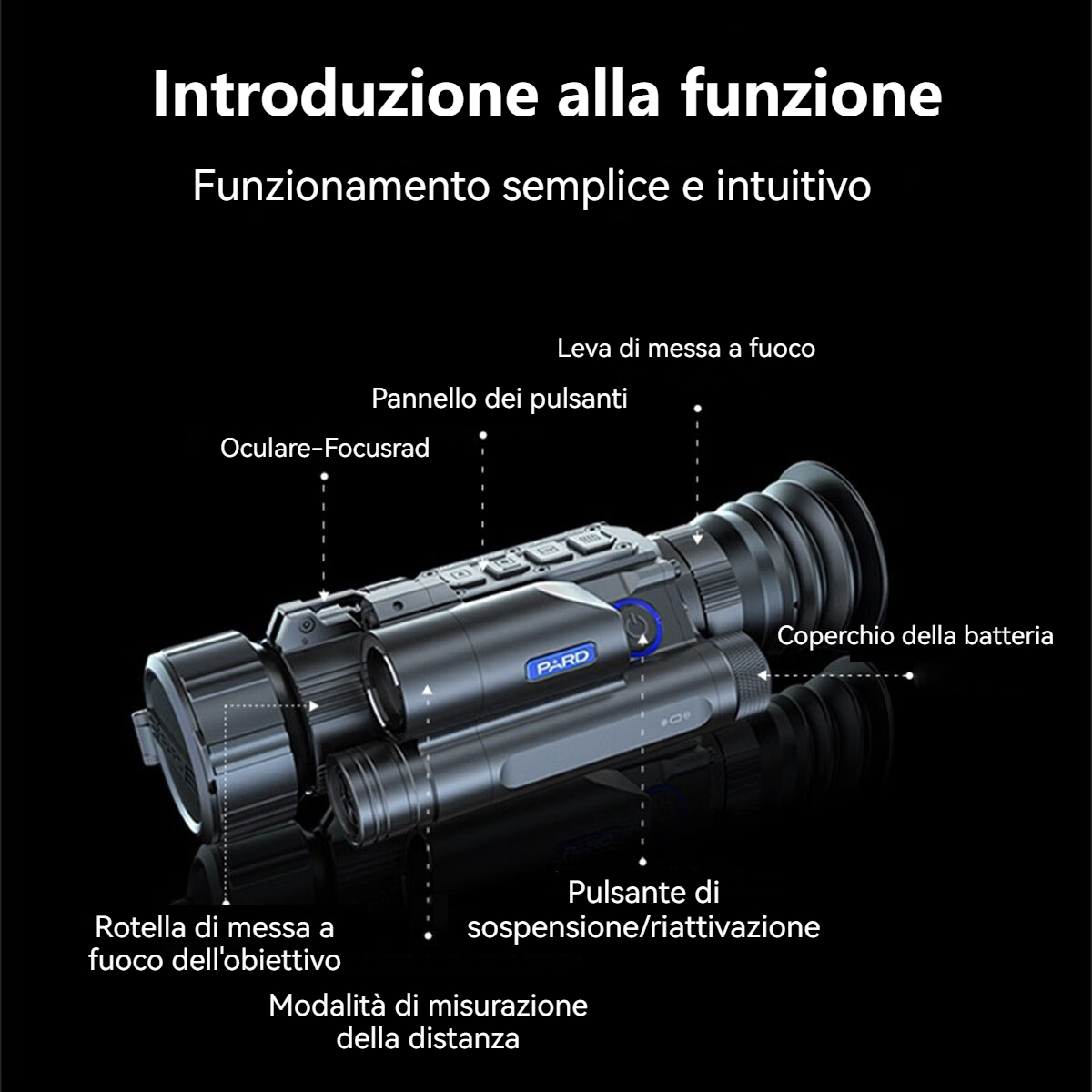 Introduzione alla funzione

Funzionamento semplice e intuitivo

Leva di messa a fuoco

Pannello dei pulsanti

Oculare-Focusrad

PARD

Coperchio della batteria

Pulsante di sospensione/riattivazione

Rotella di messa a fuoco dell'obiettivo

Modalità di misurazione della distanza