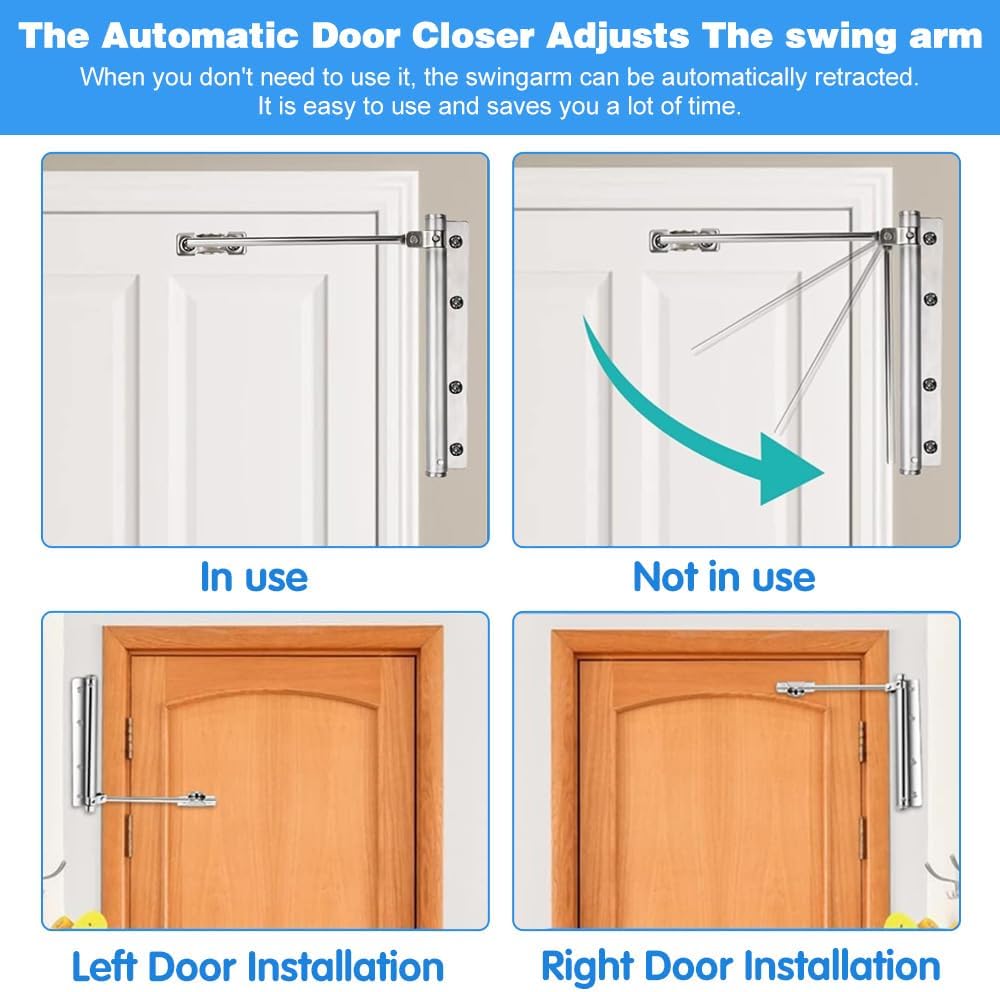 The Automatic Door Closer Adjusts The swing arm

When you don't need to use it, the swingarm can be automatically retracted. It is easy to use and saves you a lot of time.

In use

Not in use

Left Door Installation

Right Door Installation