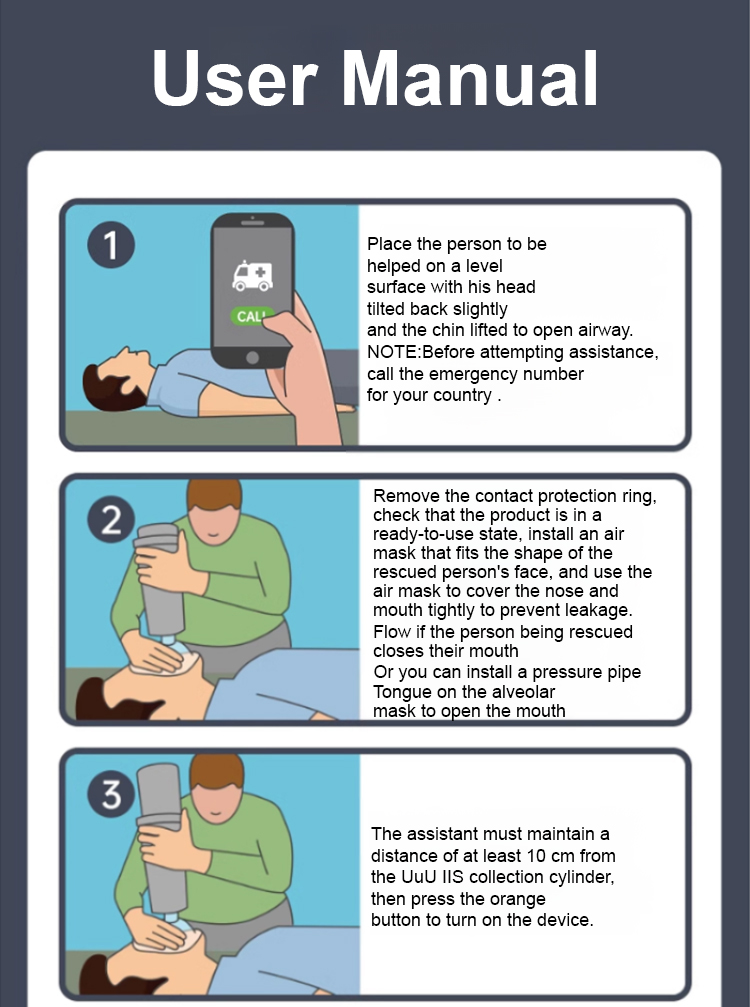 User Manual

1

CALL

Place the person to be helped on a level surface with his head tilted back slightly and the chin lifted to open airway.
NOTE:Before attempting assistance, call the emergency number for your country .

2

Remove the contact protection ring, check that the product is in a ready-to-use state, install an air mask that fits the shape of the rescued person's face, and use the air mask to cover the nose and mouth tightly to prevent leakage.
Flow if the person being rescued closes their mouth
Or you can install a pressure pipe
Tongue on the alveolar mask to open the mouth

3

The assistant must maintain a distance of at least 10 cm from the UuU IIS collection cylinder, then press the orange button to turn on the device.