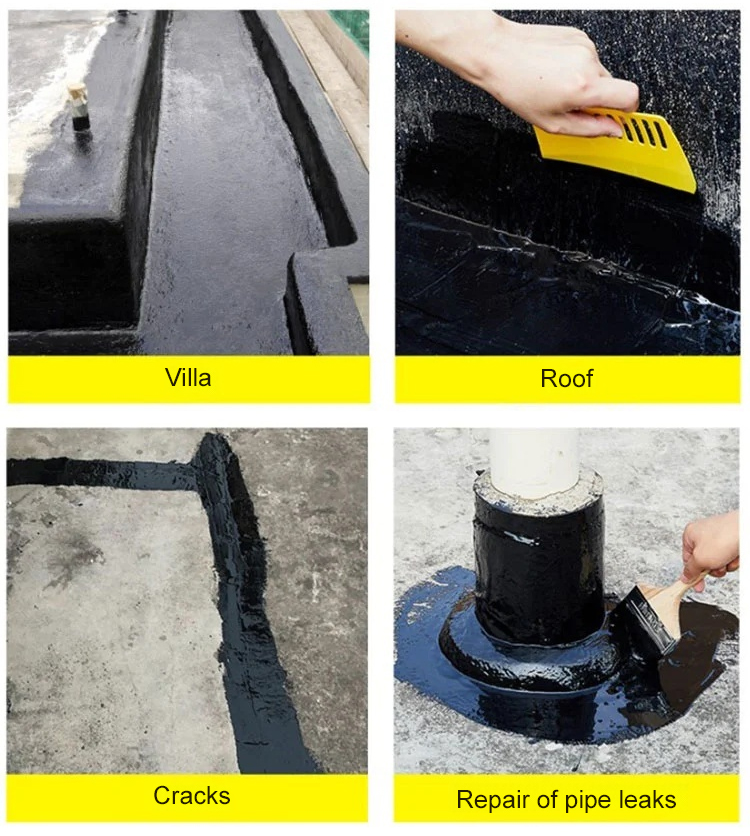 Villa

Roof

Cracks

Repair of pipe leaks