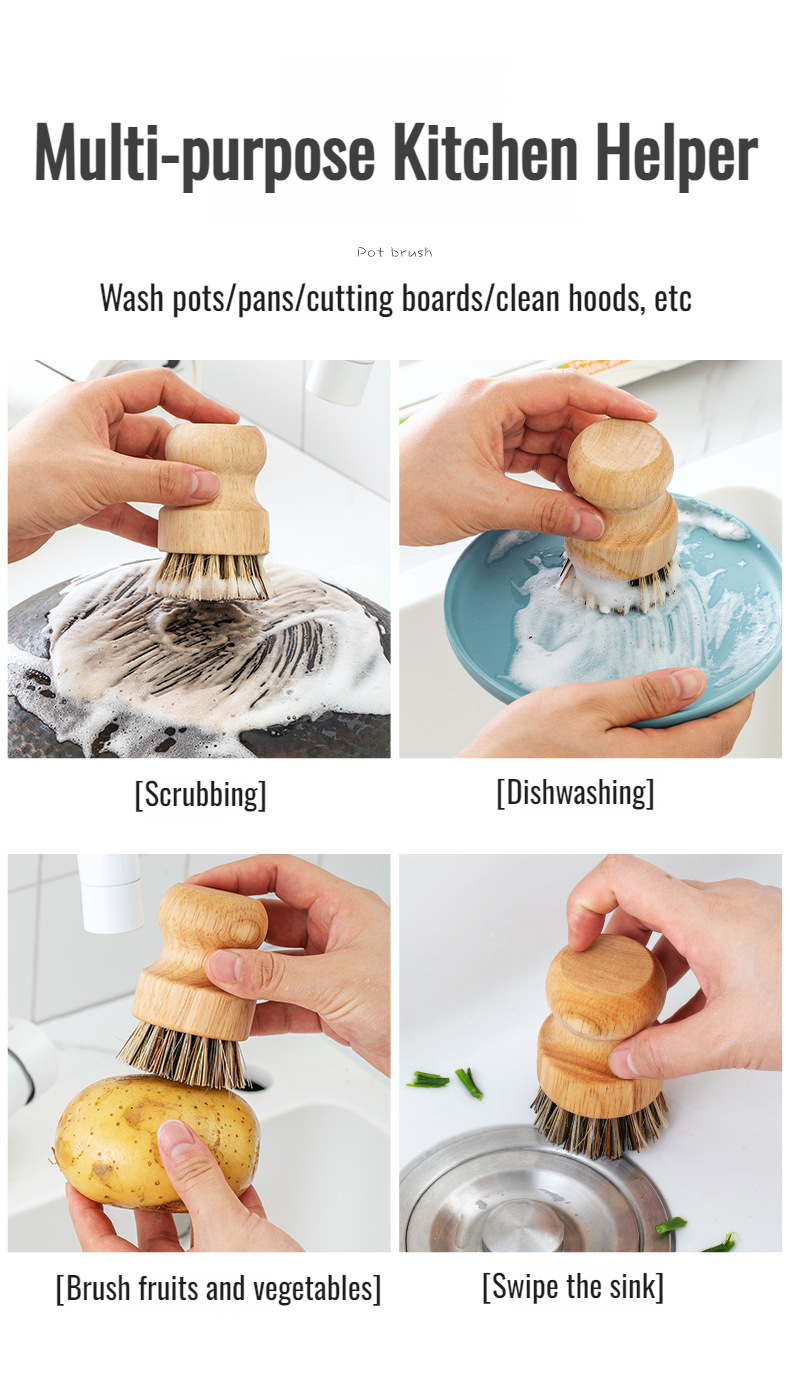 Multi-purpose Kitchen Helper

Pot brush

Wash pots/pans/cutting boards/clean hoods, etc

[Scrubbing]

[Dishwashing]

[Brush fruits and vegetables]

[Swipe the sink]