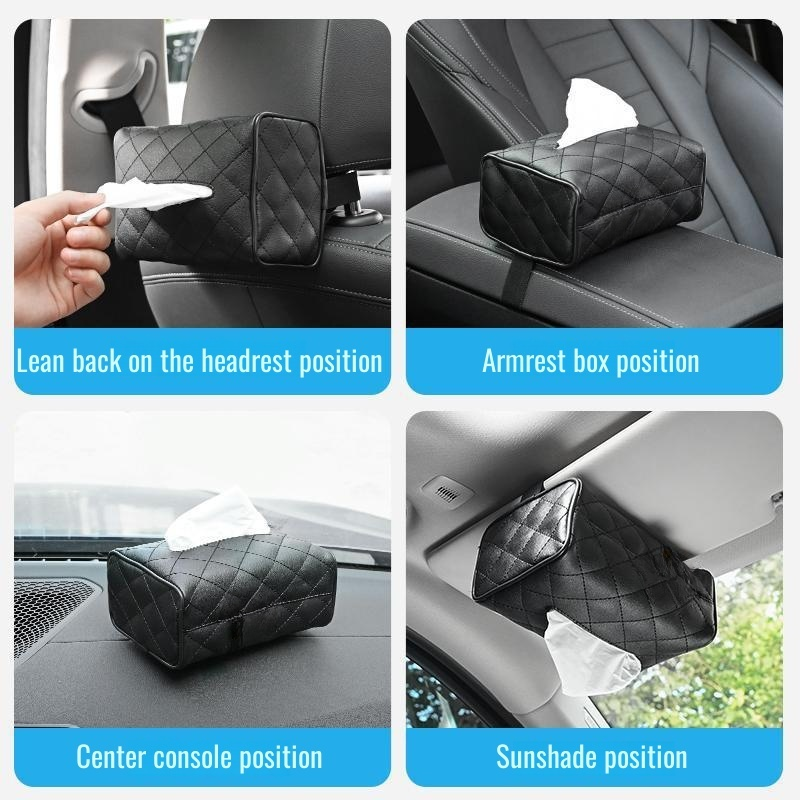 Lean back on the headrest position

Armrest box position

Center console position

Sunshade position