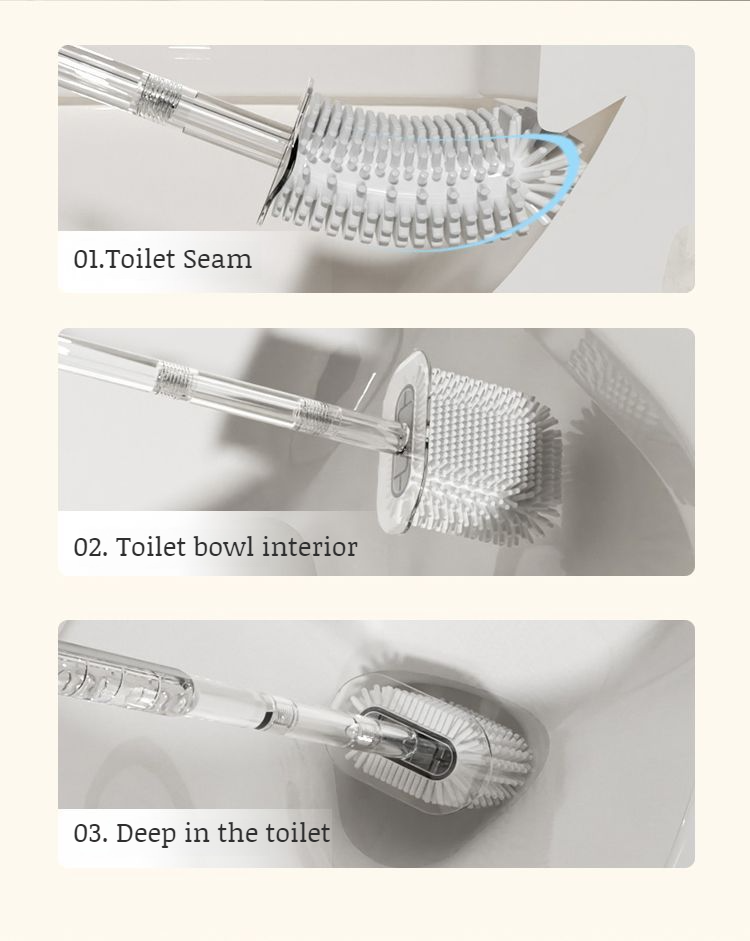 01.Toilet Seam

02. Toilet bowl interior

03. Deep in the toilet