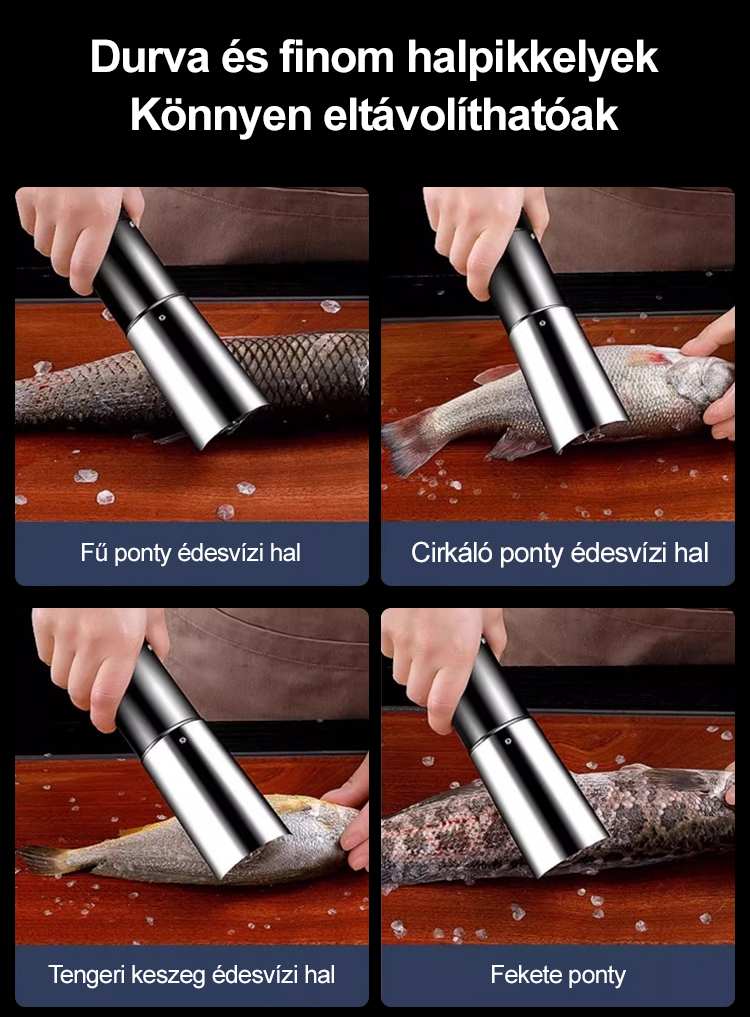 Durva és finom halpikkelyek
Könnyen eltávolíthatóak

Fű ponty édesvízi hal

Cirkáló ponty édesvízi hal

Tengeri keszeg édesvízi hal

Fekete ponty