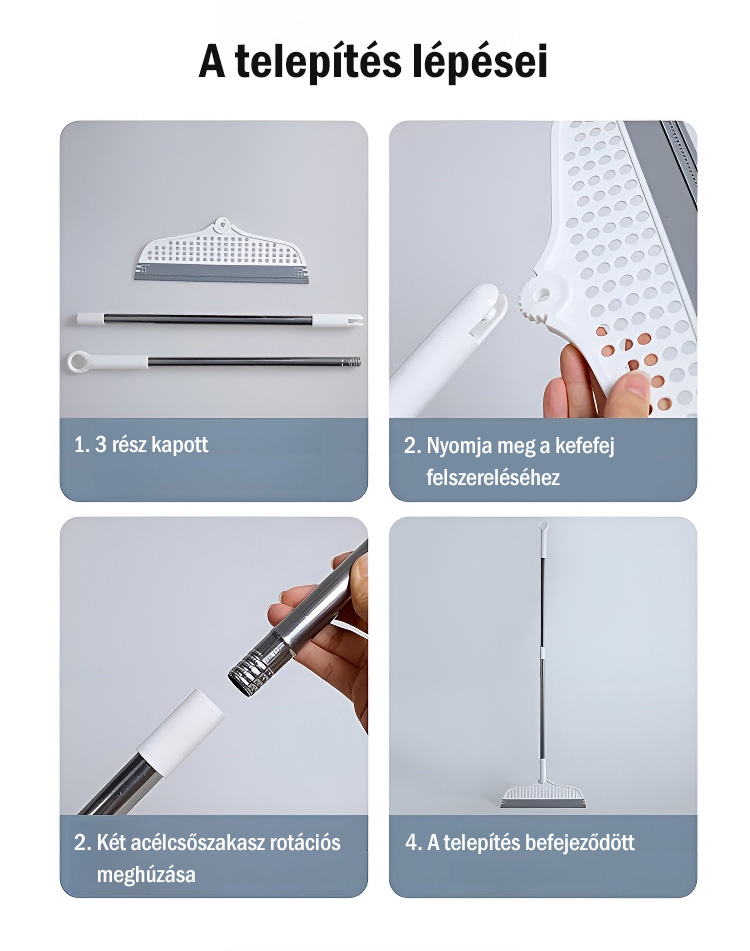 A telepítés lépései

1. 3 rész kapott

2. Nyomja meg a kefefej felszereléséhez

2. Két acélcsőszakasz rotációs meghúzása

4. A telepítés befejeződött