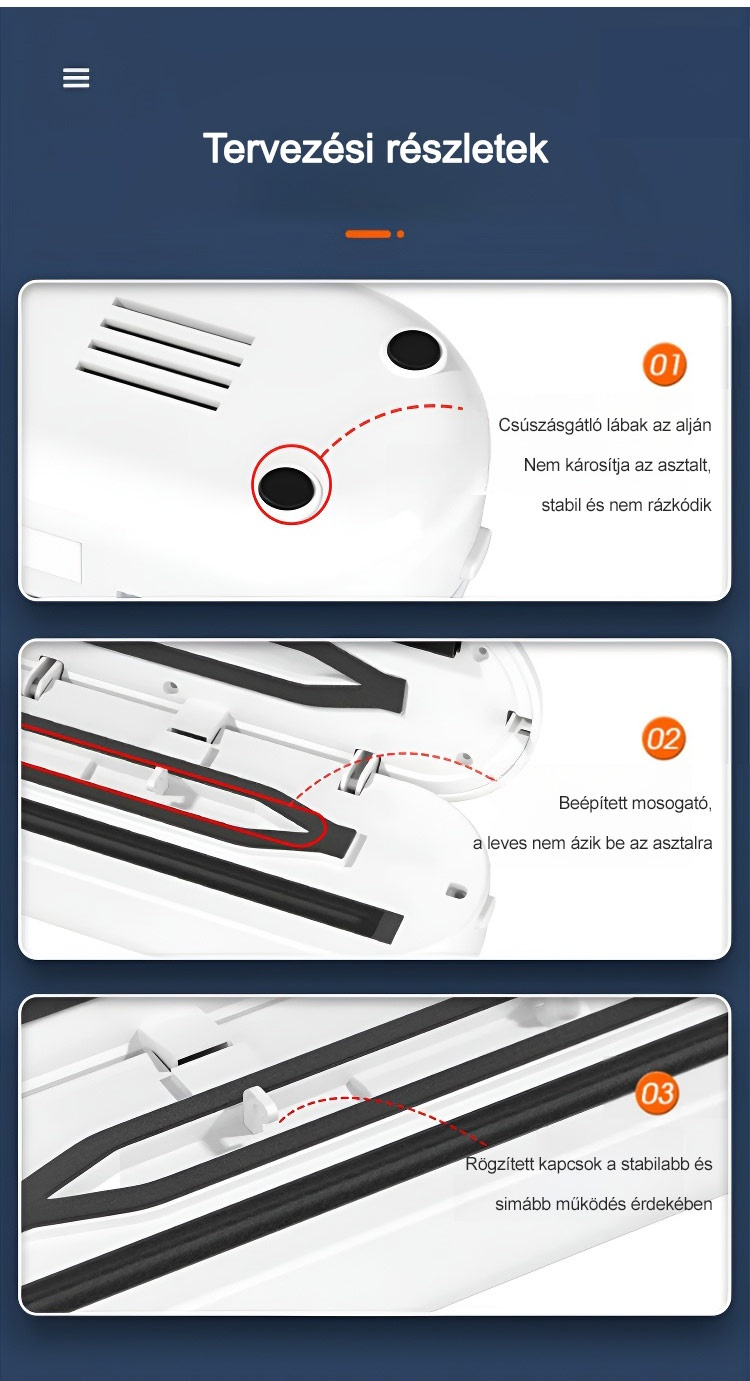 Tervezési részletek

01

Csúszásgátló lábak az alján

Nem károsítja az asztalt,

stabil és nem rázkódik

02

Beépített mosogató,

a leves nem ázik be az asztalra

03

Rögzített kapcsok a stabilabb és

simább működés érdekében