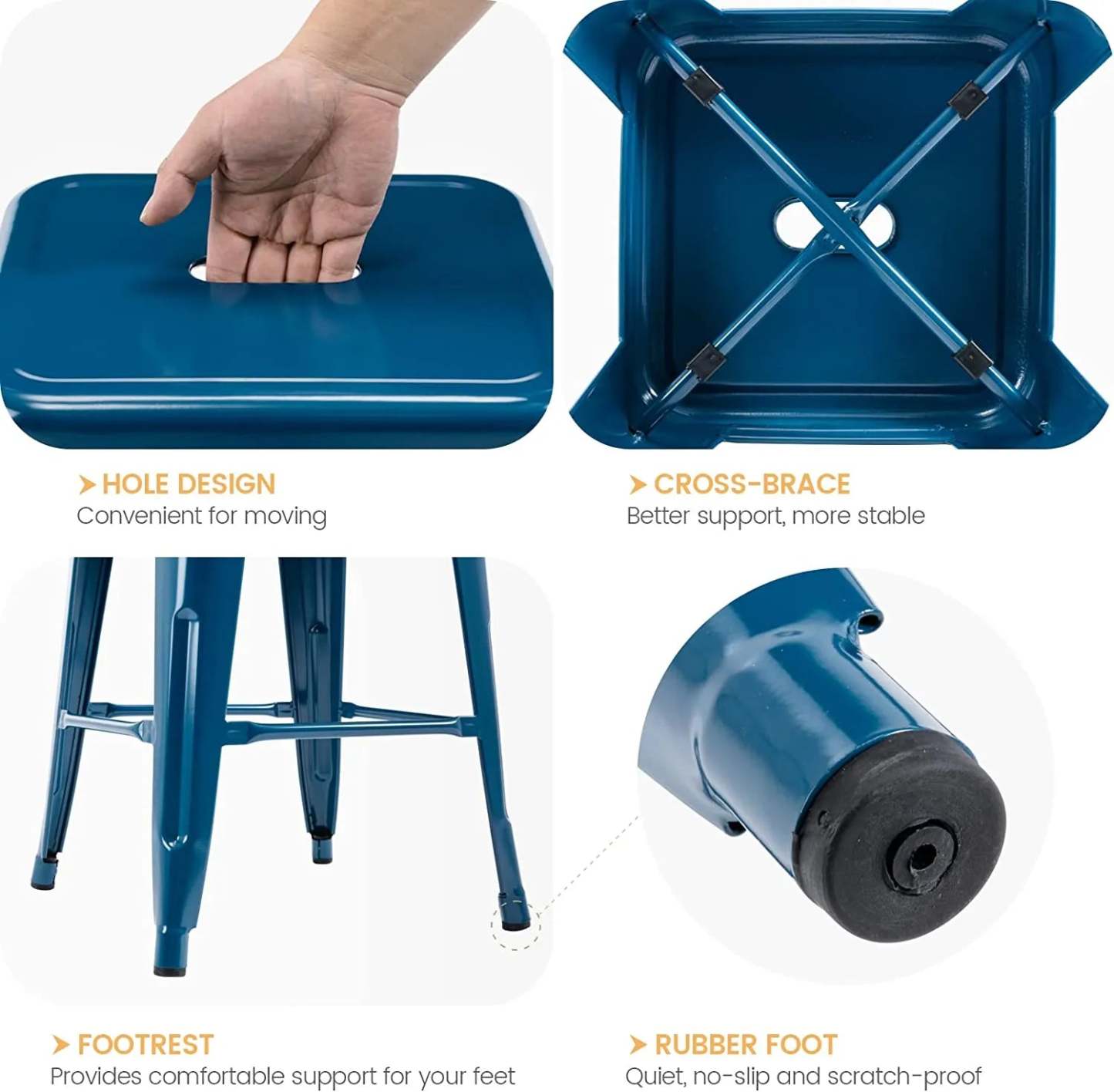 HOLE DESIGN
Convenient for moving

CROSS-BRACE
Better support, more stable

FOOTREST
Provides comfortable support for your feet

RUBBER FOOT
Quiet, no-slip and scratch-proof