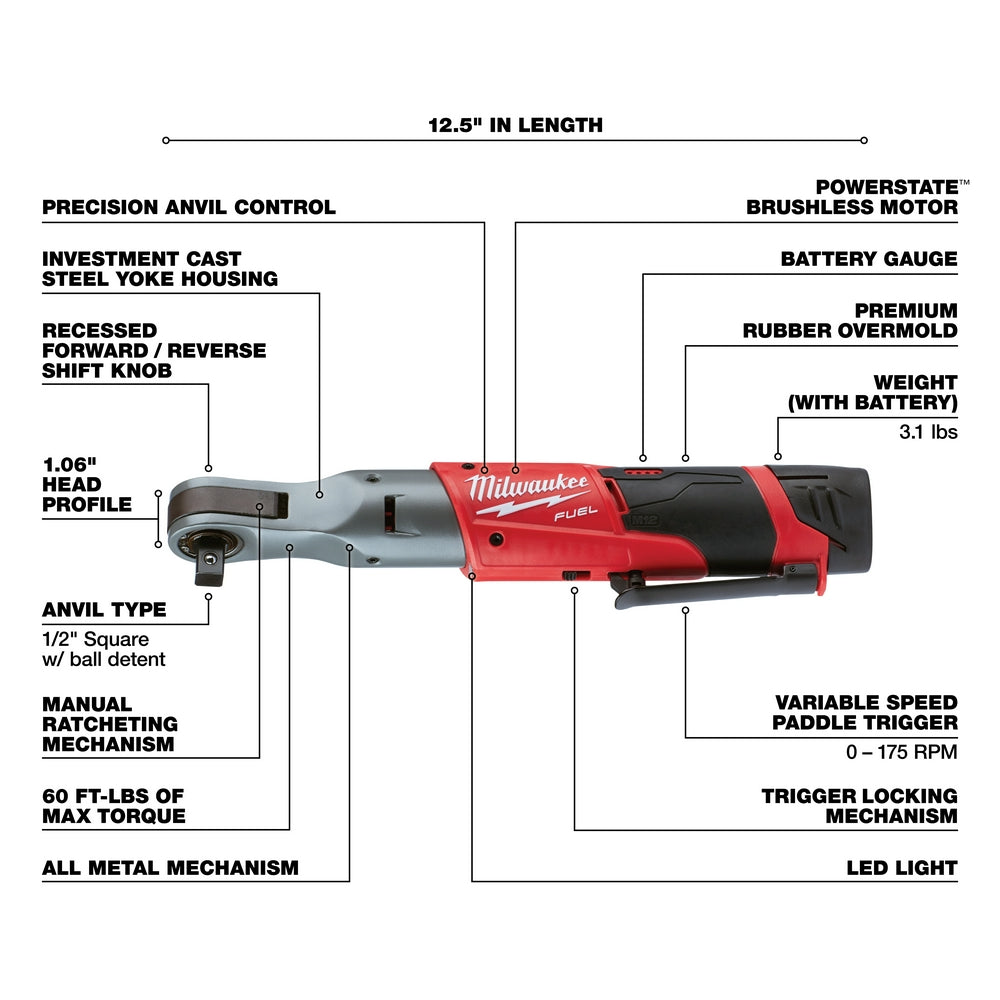 12.5" IN LENGTH

PRECISION ANVIL CONTROL

INVESTMENT CAST STEEL YOKE HOUSING

RECESSED FORWARD / REVERSE SHIFT KNOB

1.06" HEAD PROFILE

ANVIL TYPE
1/2" Square w/ ball detent

MANUAL RATCHETING MECHANISM

60 FT-LBS OF MAX TORQUE

ALL METAL MECHANISM

POWERSTATE™ BRUSHLESS MOTOR

BATTERY GAUGE

PREMIUM RUBBER OVERMOLD

WEIGHT (WITH BATTERY)
3.1 lbs

Milwaukee FUEL M12

VARIABLE SPEED PADDLE TRIGGER
0 – 175 RPM

TRIGGER LOCKING MECHANISM

LED LIGHT