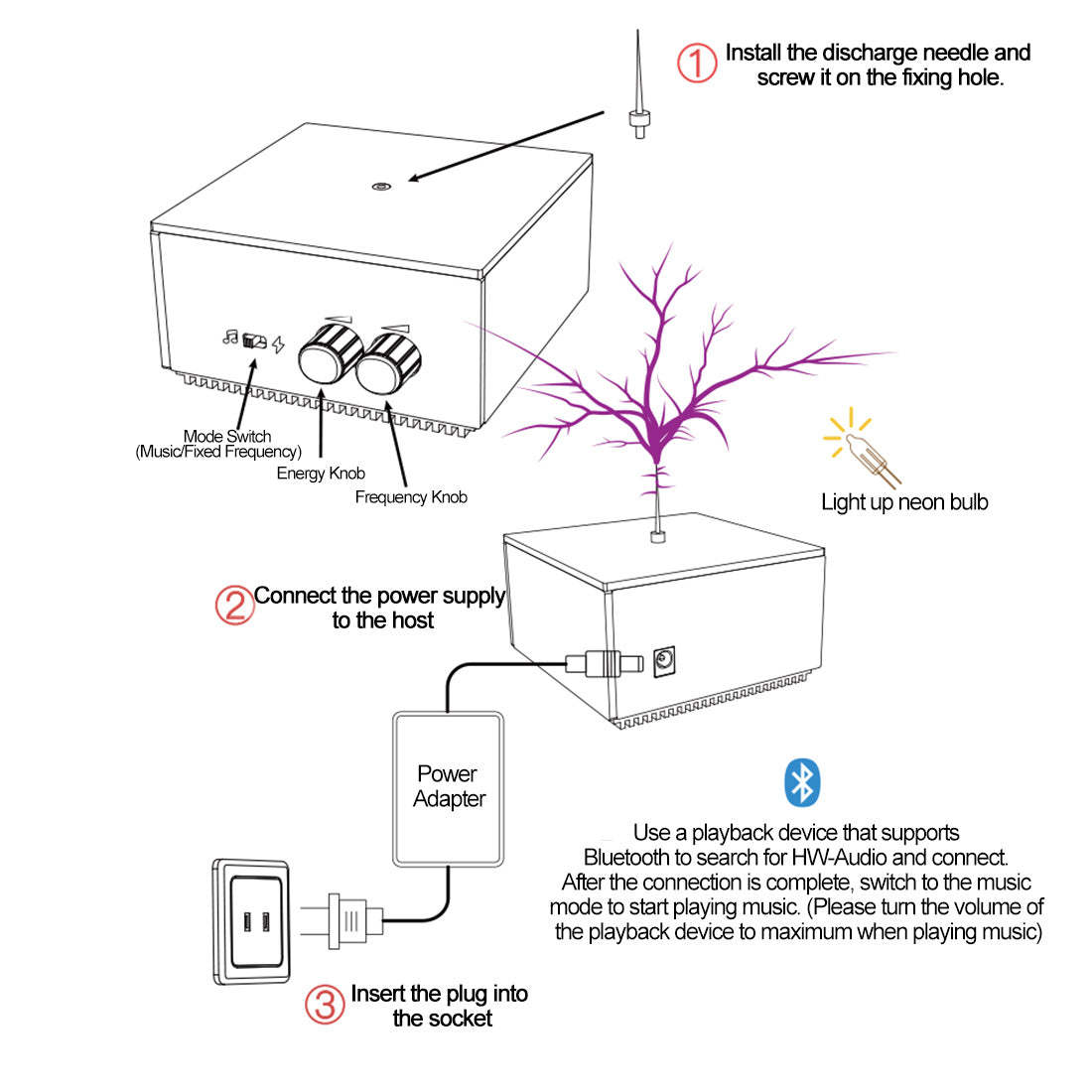 ① Install the discharge needle and screw it on the fixing hole.

Mode Switch
(Music/Fixed Frequency)

Energy Knob

Frequency Knob

Light up neon bulb

② Connect the power supply to the host

Power Adapter

Use a playback device that supports Bluetooth to search for HW-Audio and connect. After the connection is complete, switch to the music mode to start playing music. (Please turn the volume of the playback device to maximum when playing music)

③ Insert the plug into the socket