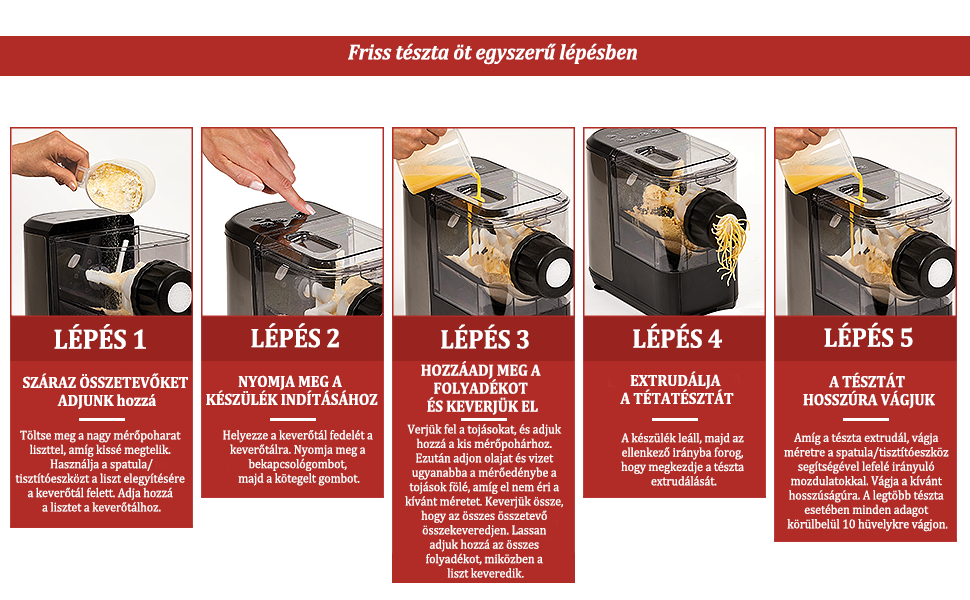 Friss tészta öt egyszerű lépésben

LÉPÉS 1

SZÁRAZ ÖSSZETEVŐKET ADJUNK hozzá

Töltse meg a nagy mérőpoharat liszttel, amíg kissé megtelik. Használja a spatula/ tisztítóeszközt a liszt elegyítésére a keverőtál felett. Adja hozzá a lisztet a keverőtálhoz.

LÉPÉS 2

NYOMJA MEG A KÉSZÜLÉK INDÍTÁSÁHOZ

Helyezze a keverőtál fedelét a keverőtálra. Nyomja meg a bekapcsológombot, majd a kötegelt gombot.

LÉPÉS 3

HOZZÁADJ MEG A FOLYADÉKOT ÉS KEVERJÜK EL

Verjük fel a tojásokat, és adjuk hozzá a kis mérőpohárhoz. Ezután adjon olajat és vizet ugyanabba a mérőedénybe a tojások fölé, amíg el nem éri a kívánt méretet. Keverjük össze, hogy az összes összetevő összekeveredjen. Lassan adjuk hozzá az összes folyadékot, miközben a liszt keveredik.

LÉPÉS 4

EXTRUDÁLJA A TÉTATÉSZTÁT

A készülék leáll, majd az ellenkező irányba forog, hogy megkezdje a tészta extrudálását.

LÉPÉS 5

A TÉSZTÁT HOSSZÚRA VÁGJUK

Amíg a tészta extrudál, vágja méretre a spatula/tisztítóeszköz segítségével lefelé irányuló mozdulatokkal. Vágja a kívánt hosszúságúra. A legtöbb tészta esetében minden adagot körülbelül 10 hüvelykre vágjon.