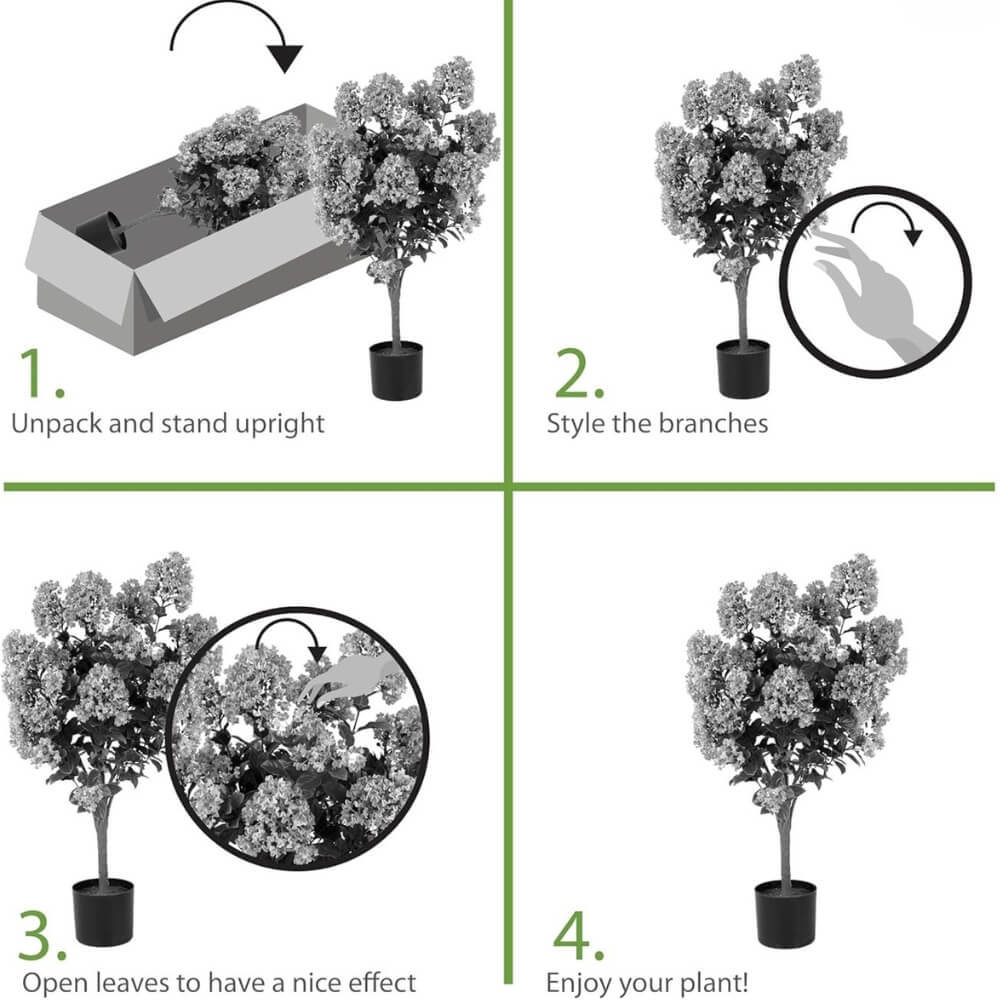 1.
Unpack and stand upright

2.
Style the branches

3.
Open leaves to have a nice effect

4.
Enjoy your plant!