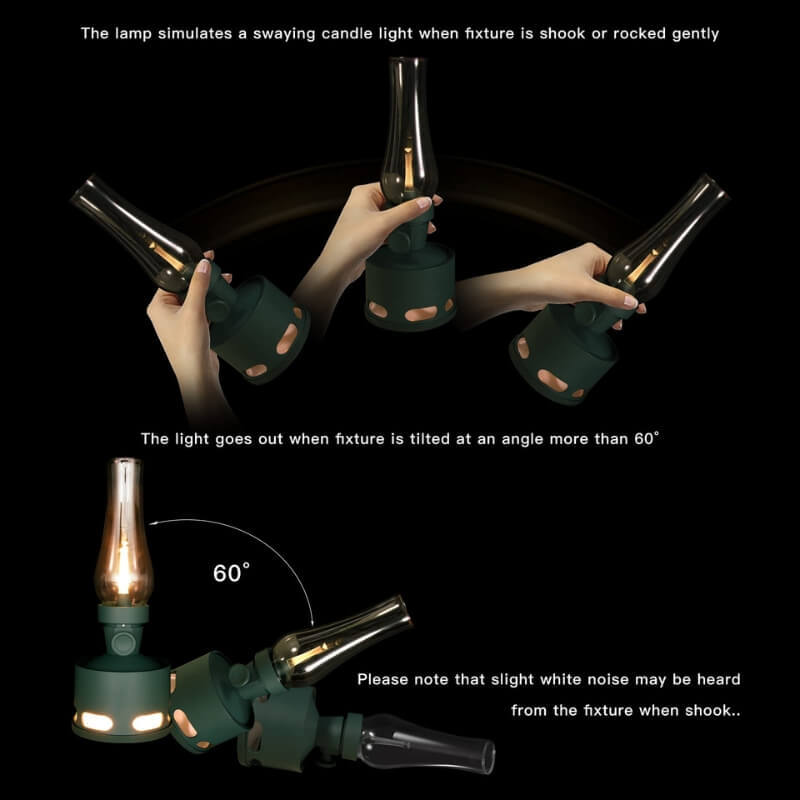 The lamp simulates a swaying candle light when fixture is shook or rocked gently

The light goes out when fixture is tilted at an angle more than 60°

60°

Please note that slight white noise may be heard from the fixture when shook..