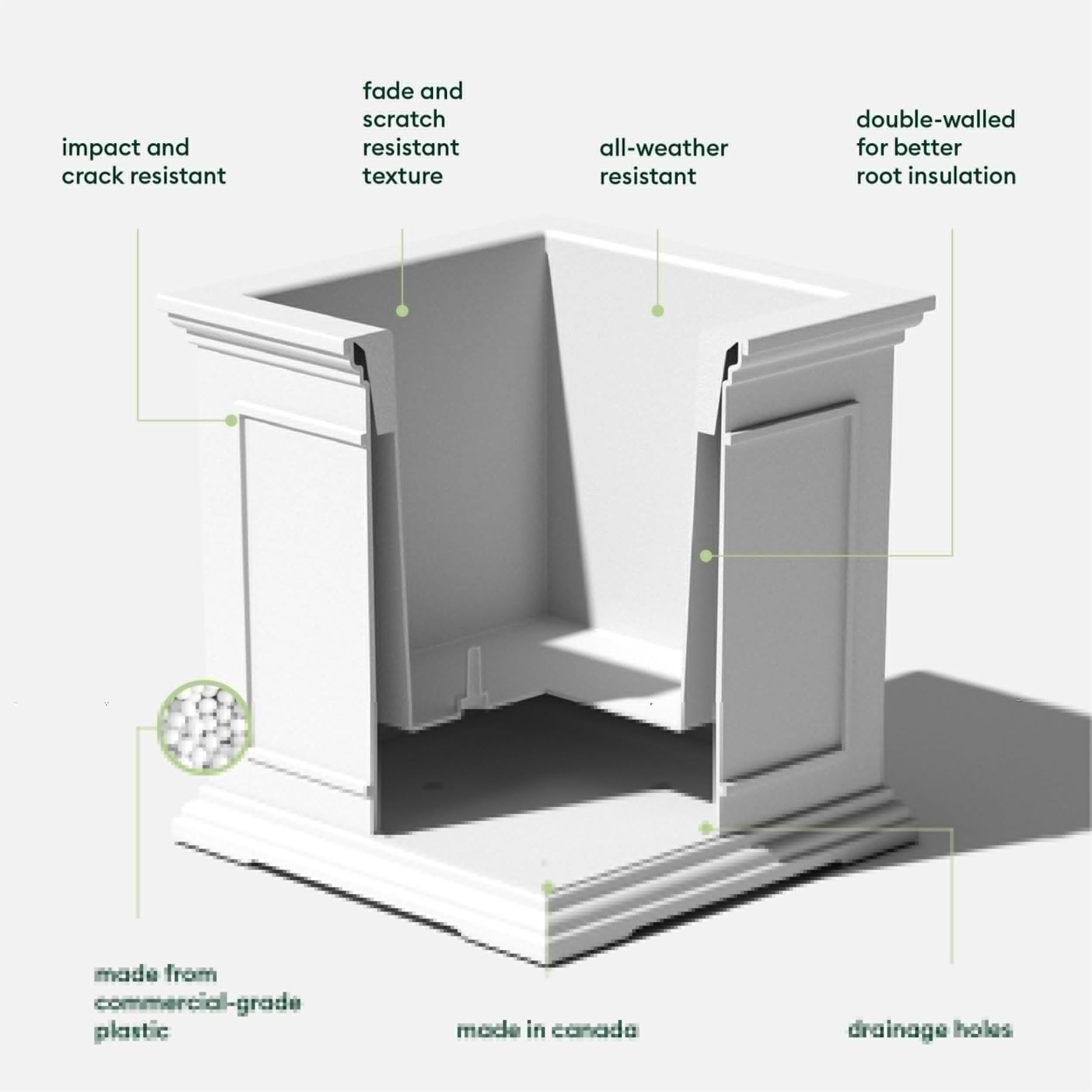 impact and crack resistant

fade and scratch resistant texture

all-weather resistant

double-walled for better root insulation

made from commercial-grade plastic

made in canada

drainage holes