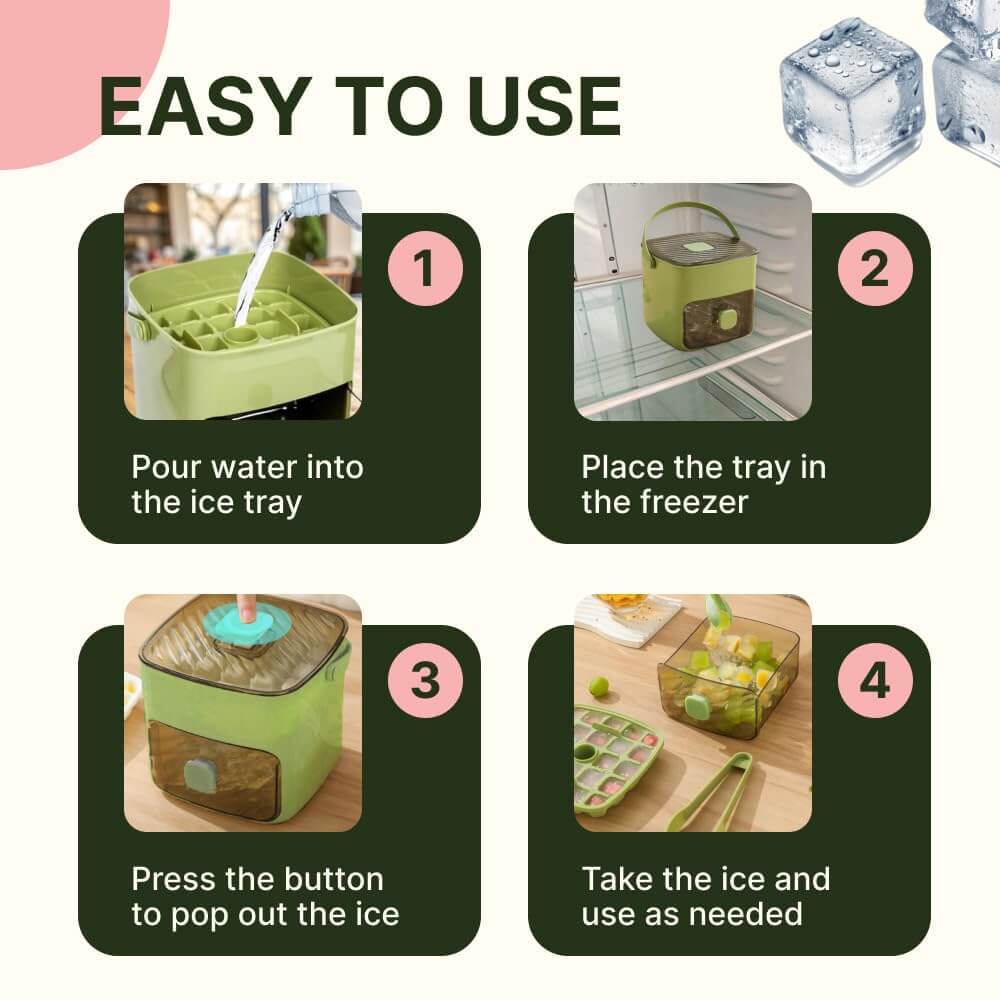 EASY TO USE

1

Pour water into the ice tray

2

Place the tray in the freezer

3

Press the button to pop out the ice

4

Take the ice and use as needed