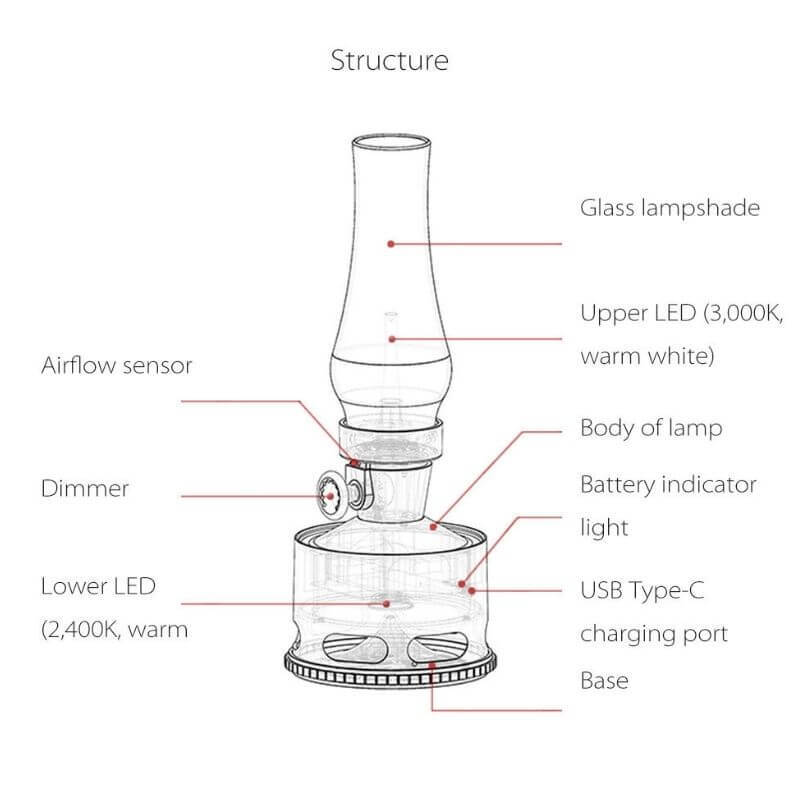 Structure

Airflow sensor

Dimmer

Lower LED (2,400K, warm

Glass lampshade

Upper LED (3,000K, warm white)

Body of lamp

Battery indicator light

USB Type-C charging port

Base