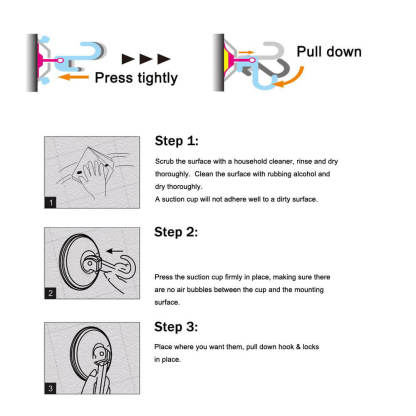 Press tightly

Pull down

1

Step 1:

Scrub the surface with a household cleaner, rinse and dry thoroughly. Clean the surface with rubbing alcohol and dry thoroughly.
A suction cup will not adhere well to a dirty surface.

2

Step 2:

Press the suction cup firmly in place, making sure there are no air bubbles between the cup and the mounting surface.

3

Step 3:

Place where you want them, pull down hook & locks in place.