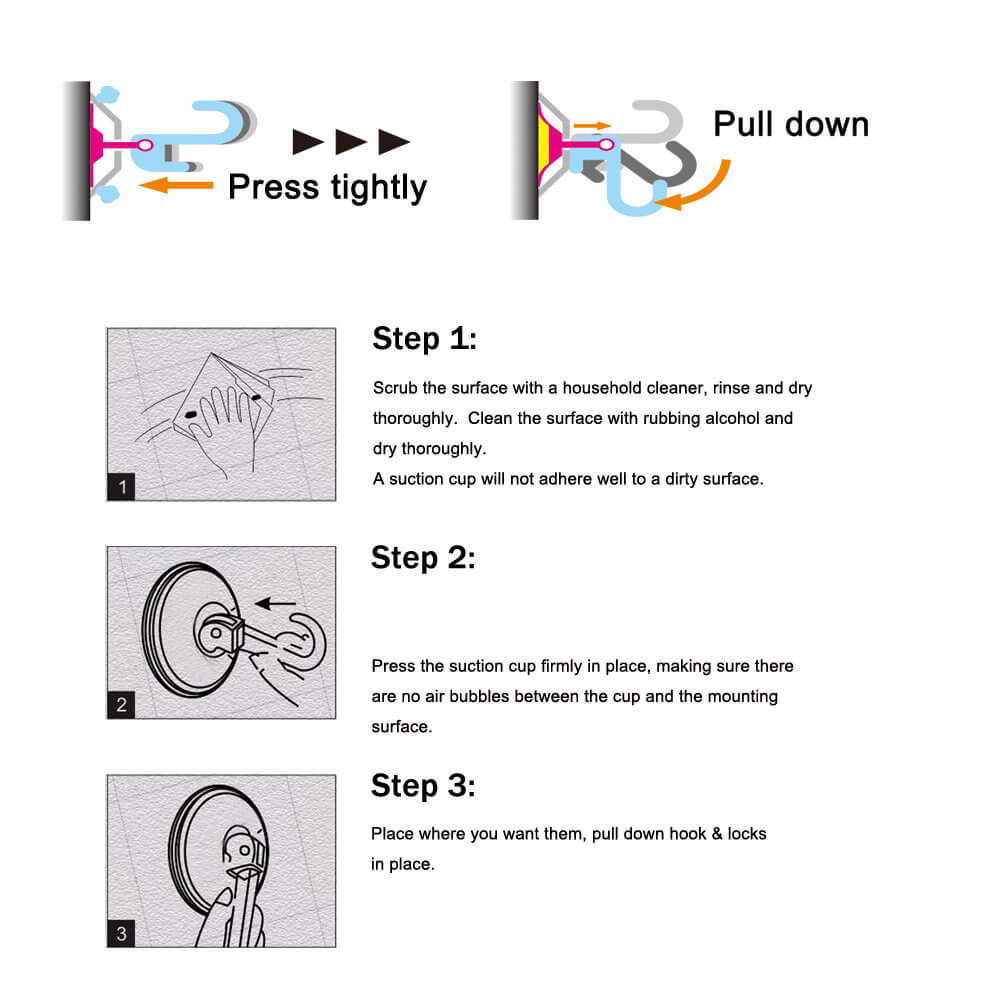 Press tightly

Pull down

1

Step 1:

Scrub the surface with a household cleaner, rinse and dry thoroughly. Clean the surface with rubbing alcohol and dry thoroughly.
A suction cup will not adhere well to a dirty surface.

2

Step 2:

Press the suction cup firmly in place, making sure there are no air bubbles between the cup and the mounting surface.

3

Step 3:

Place where you want them, pull down hook & locks in place.