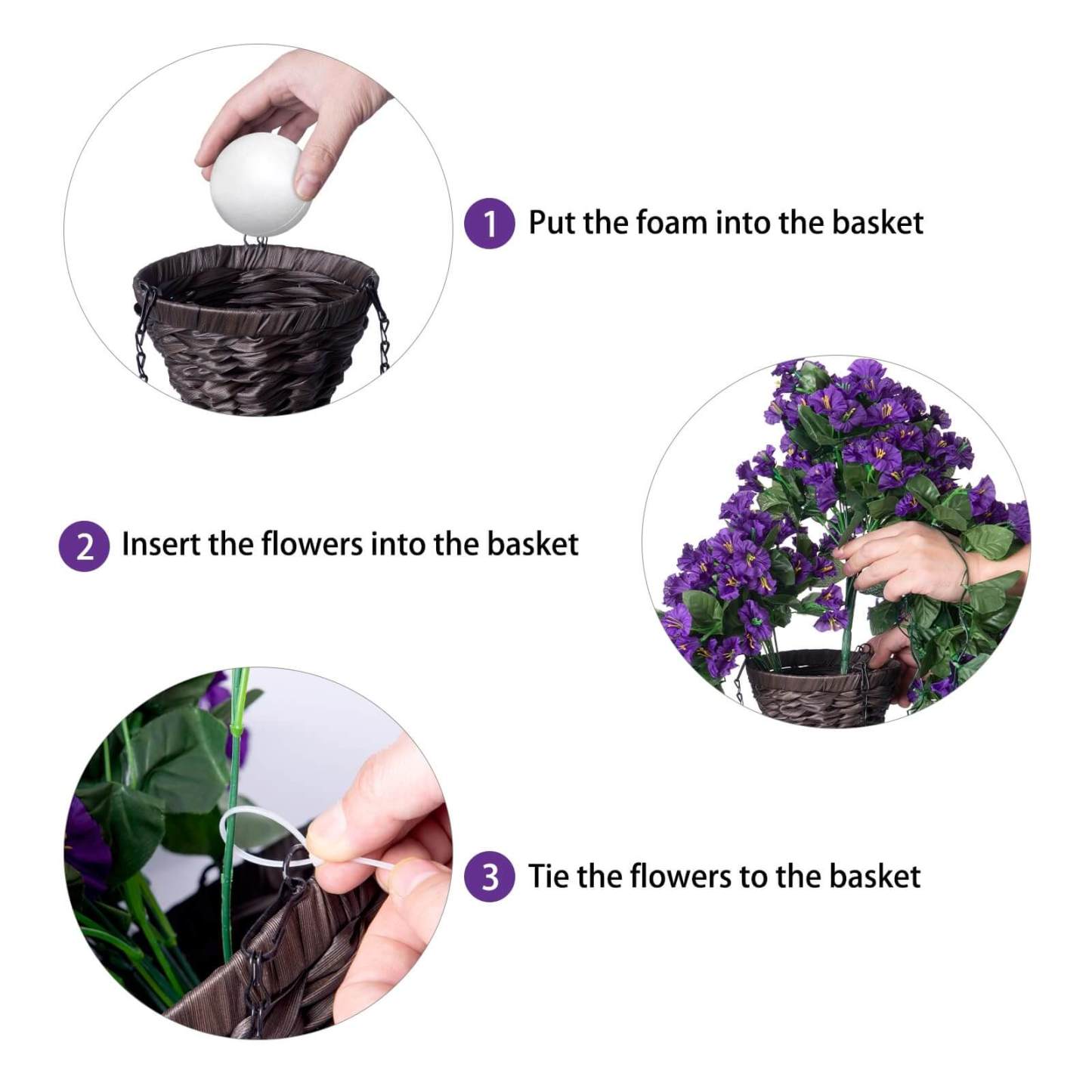 1 Put the foam into the basket

2 Insert the flowers into the basket

3 Tie the flowers to the basket